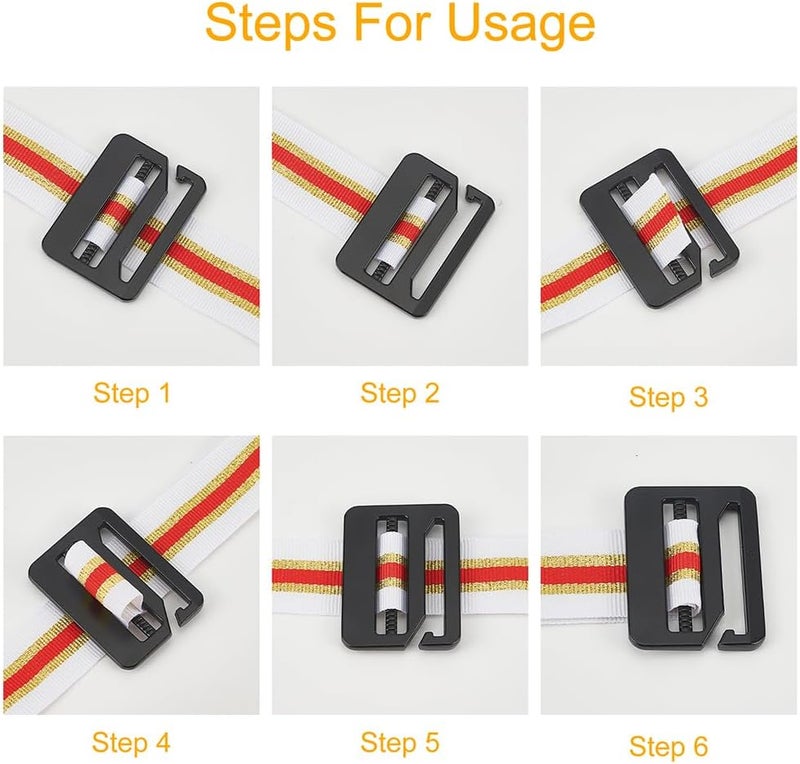 Steps For Usage

Step 1

Step 2

Step 3

Step 4

Step 5

Step 6