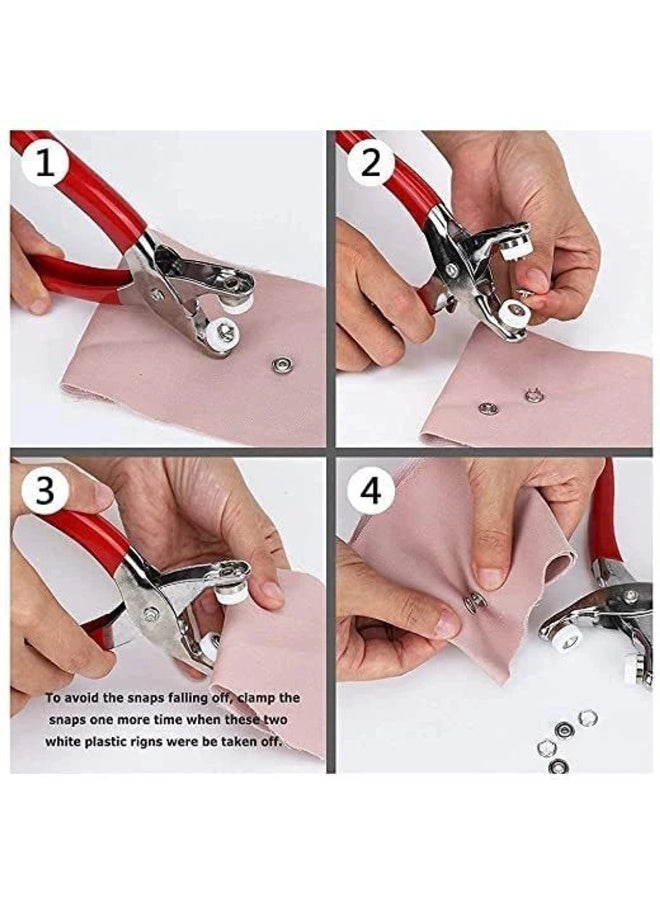 1

2

3

To avoid the snaps falling off, clamp the snaps one more time when these two white plastic rigns were be taken off.

4