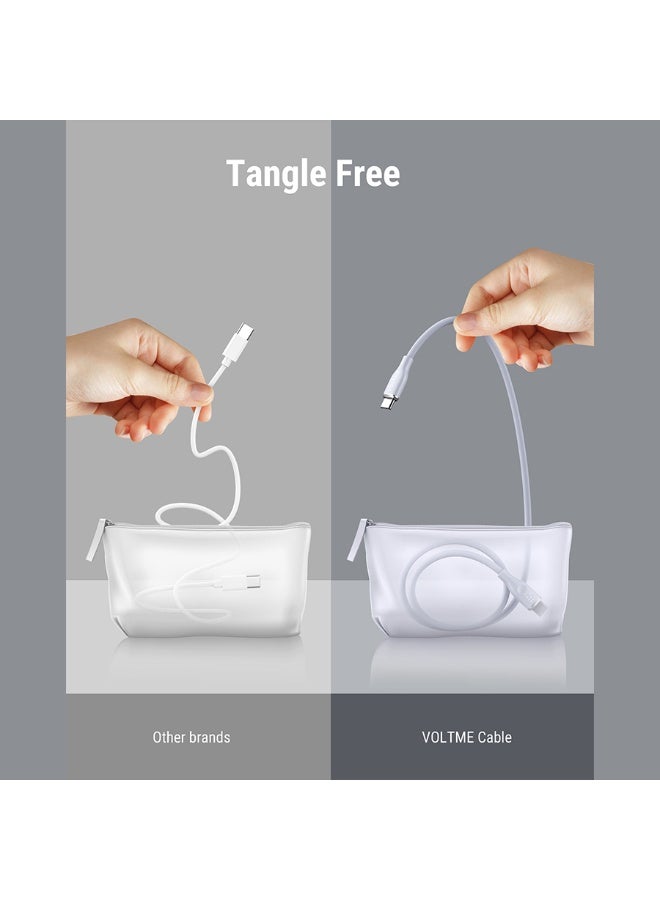 Tangle Free

Other brands

VOLTME Cable