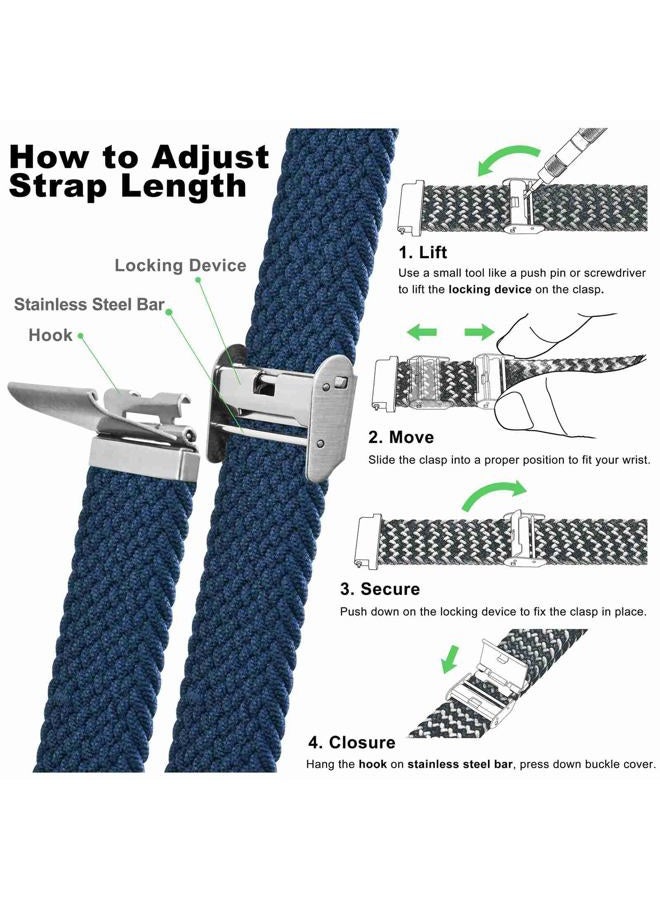 How to Adjust Strap Length

Locking Device

Stainless Steel Bar

Hook

1. Lift
Use a small tool like a push pin or screwdriver to lift the locking device on the clasp.

2. Move
Slide the clasp into a proper position to fit your wrist.

3. Secure
Push down on the locking device to fix the clasp in place.

4. Closure
Hang the hook on stainless steel bar, press down buckle cover.