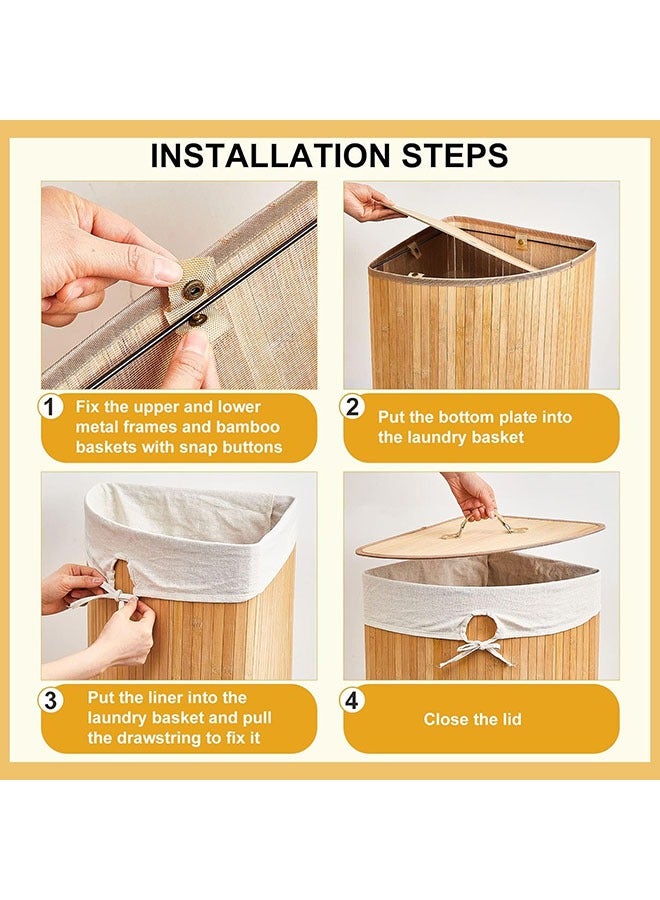 INSTALLATION STEPS

1 Fix the upper and lower metal frames and bamboo baskets with snap buttons

2 Put the bottom plate into the laundry basket

3 Put the liner into the laundry basket and pull the drawstring to fix it

4 Close the lid