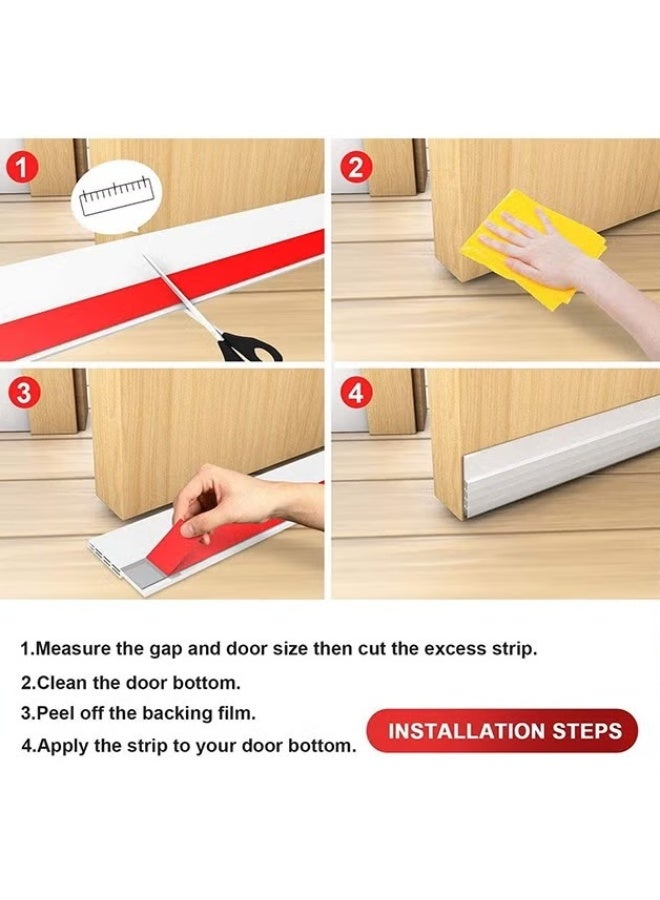 1

2

3

4

1.Measure the gap and door size then cut the excess strip.

2.Clean the door bottom.

3.Peel off the backing film.

4.Apply the strip to your door bottom.

INSTALLATION STEPS