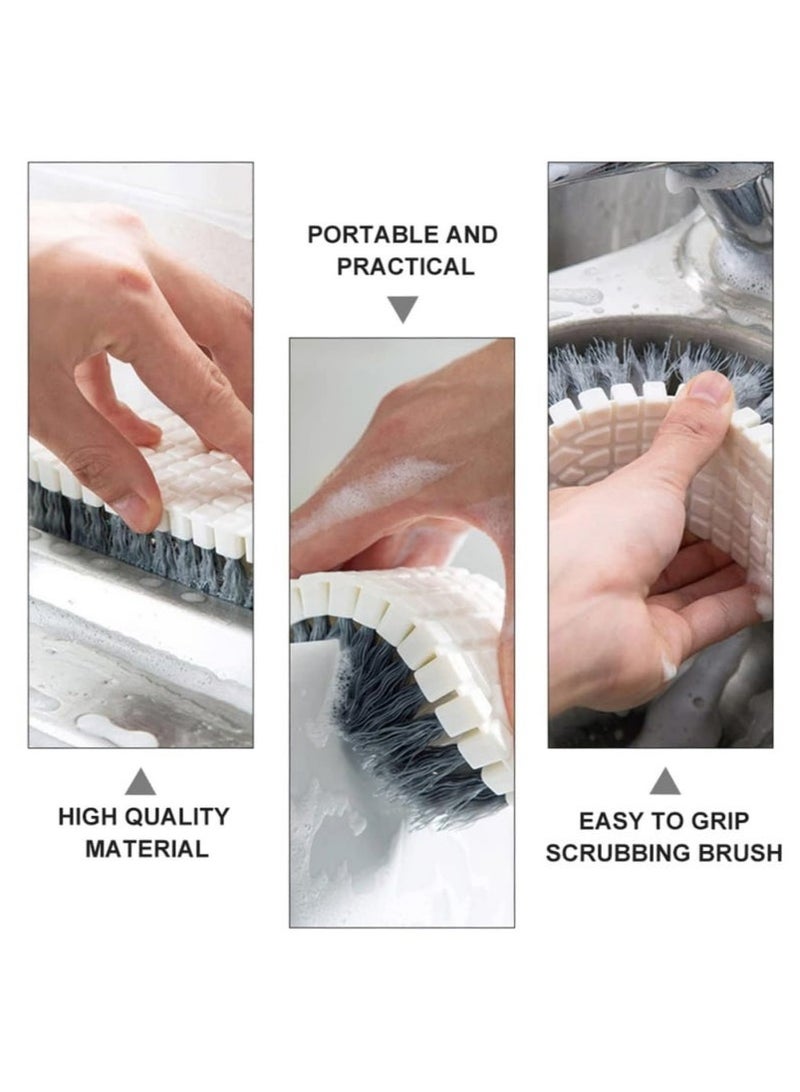 PORTABLE AND PRACTICAL

HIGH QUALITY MATERIAL

EASY TO GRIP SCRUBBING BRUSH