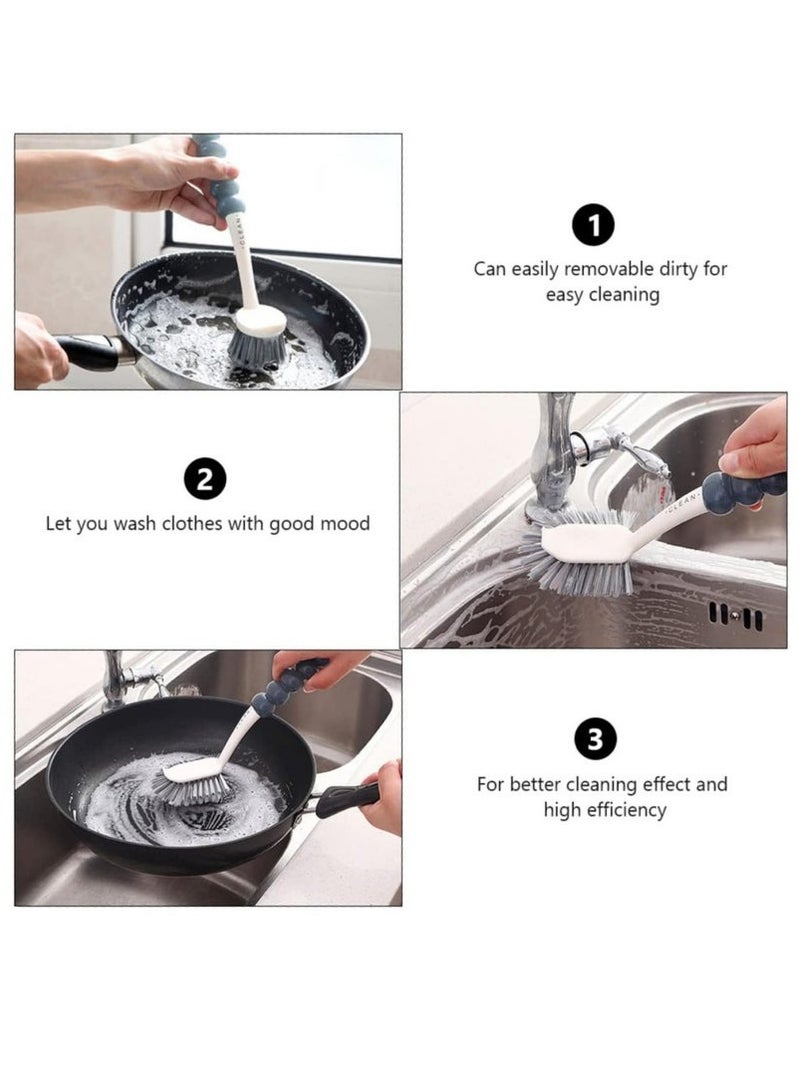 CLEAN

1

Can easily removable dirty for easy cleaning

2

Let you wash clothes with good mood

CLEAN

3

For better cleaning effect and high efficiency