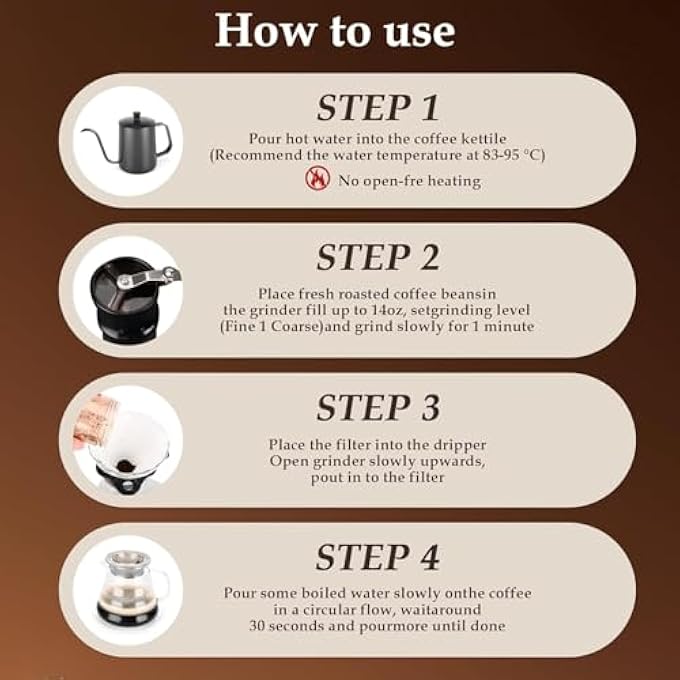 How to use

STEP 1

Pour hot water into the coffee kettile (Recommend the water temperature at 83-95 °C)

No open-fre heating

STEP 2

Place fresh roasted coffee beansin the grinder fill up to 14oz, setgrinding level (Fine 1 Coarse)and grind slowly for 1 minute

STEP 3

Place the filter into the dripper Open grinder slowly upwards, pout in to the filter

STEP 4

Pour some boiled water slowly onthe coffee in a circular flow, waitaround 30 seconds and pourmore until done