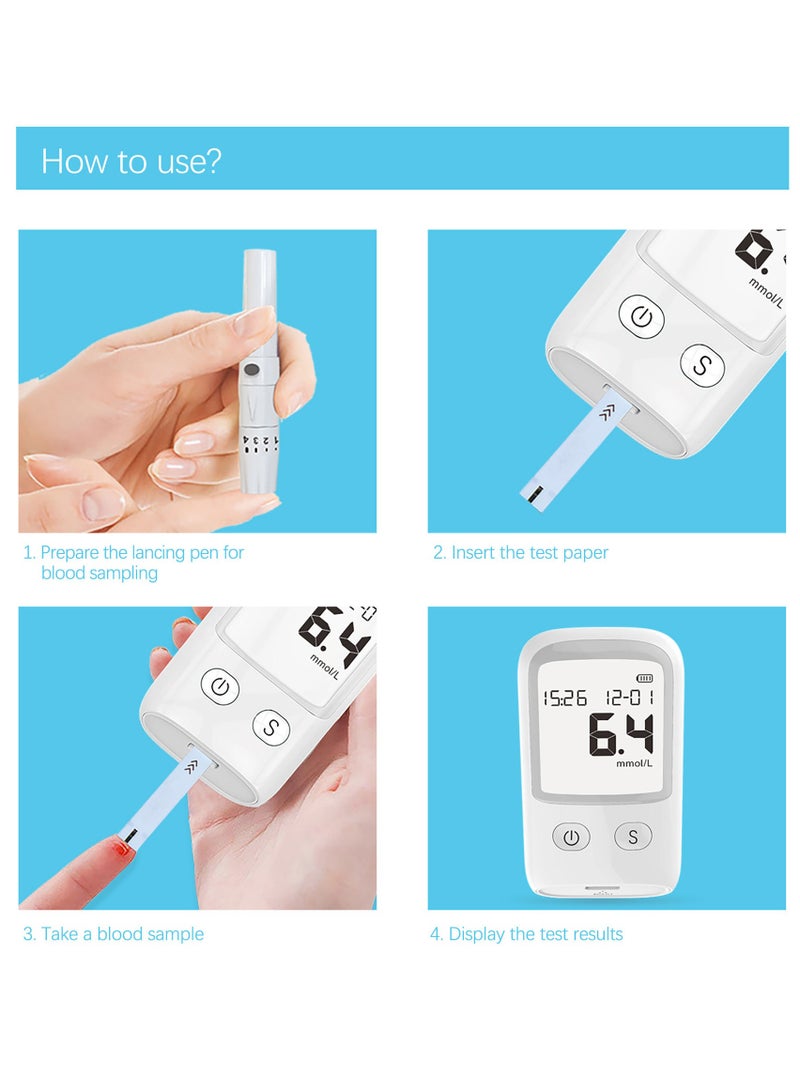 How to use?

1 2 3 4

1. Prepare the lancing pen for blood sampling

mmol/L

S

2. Insert the test paper

6.4
mmol/L

S

3. Take a blood sample

15:26 12-01
6.4
mmol/L

S

4. Display the test results