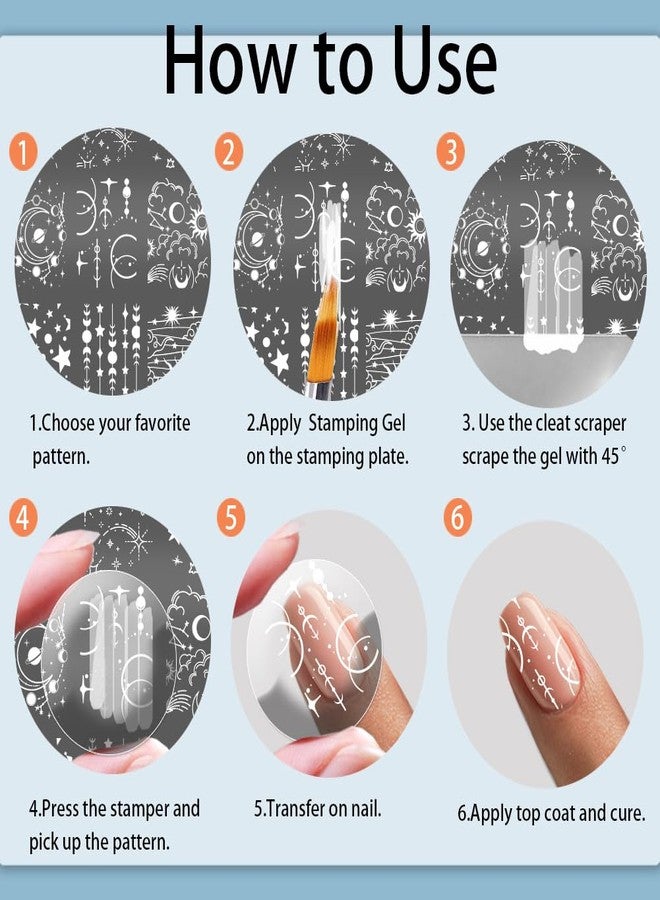 How to Use

1

2

3

1.Choose your favorite pattern.

2.Apply Stamping Gel on the stamping plate.

3. Use the cleat scraper scrape the gel with 45°

4

5

6

4.Press the stamper and pick up the pattern.

5.Transfer on nail.

6.Apply top coat and cure.