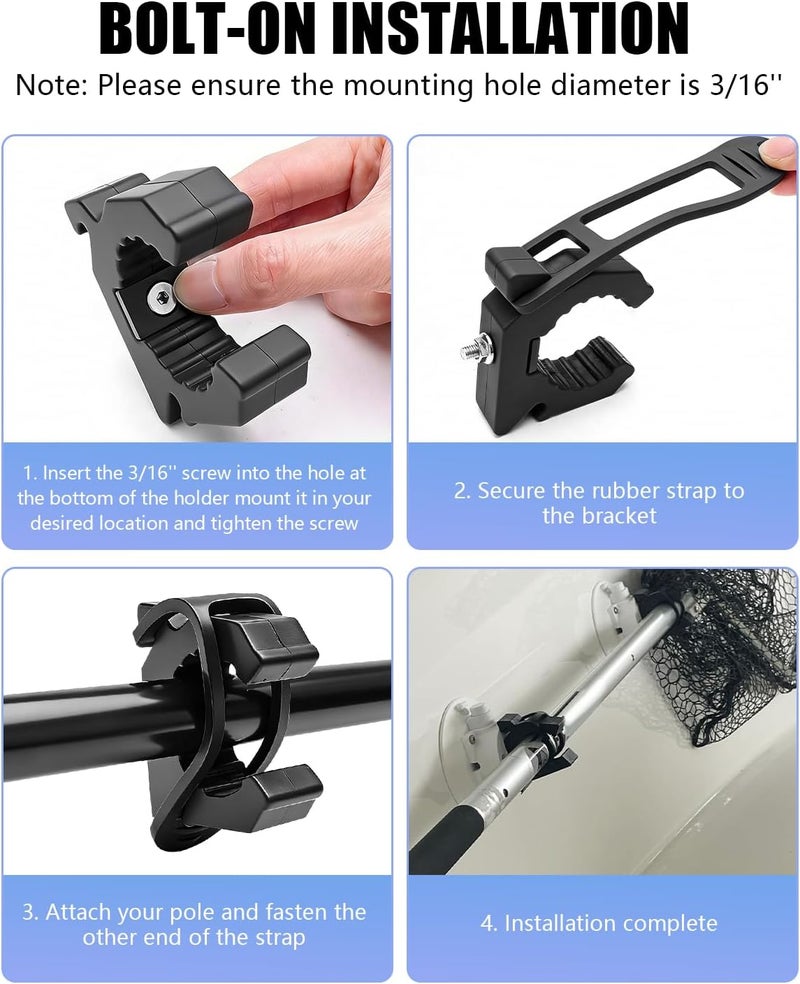 BOLT-ON INSTALLATION

Note: Please ensure the mounting hole diameter is 3/16''

1. Insert the 3/16'' screw into the hole at the bottom of the holder mount it in your desired location and tighten the screw

2. Secure the rubber strap to the bracket

3. Attach your pole and fasten the other end of the strap

4. Installation complete