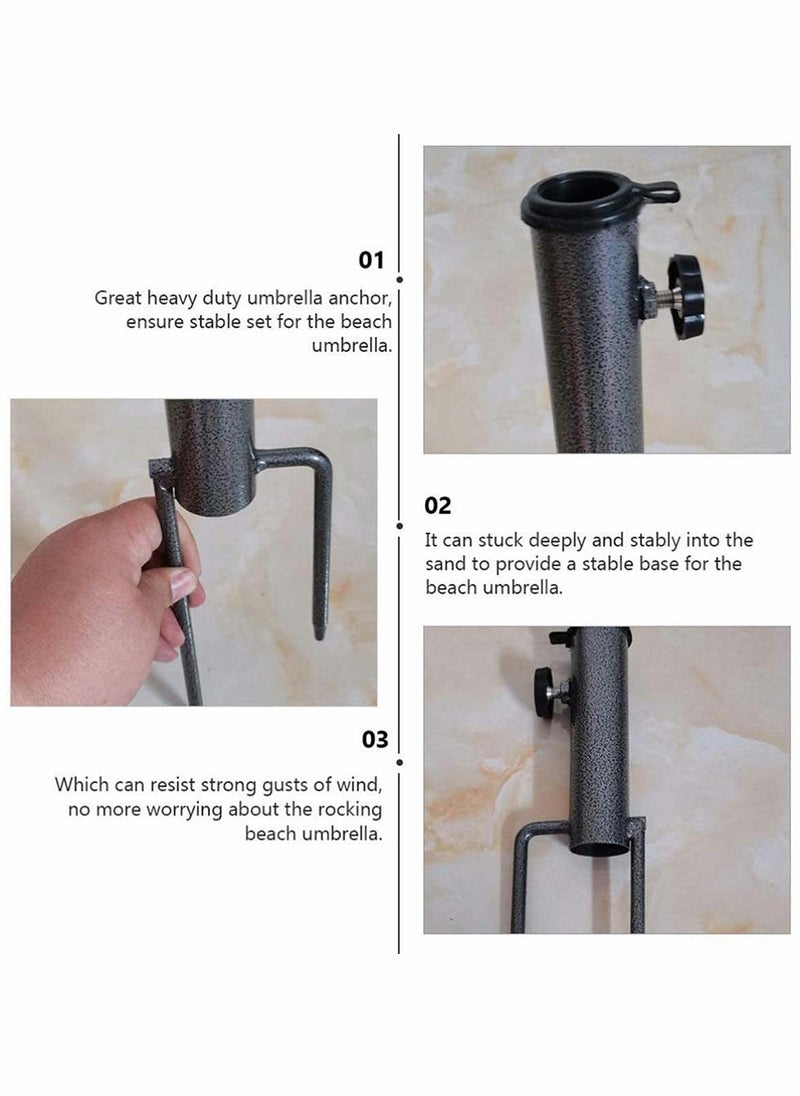 01

Great heavy duty umbrella anchor, ensure stable set for the beach umbrella.

02

It can stuck deeply and stably into the sand to provide a stable base for the beach umbrella.

03

Which can resist strong gusts of wind, no more worrying about the rocking beach umbrella.