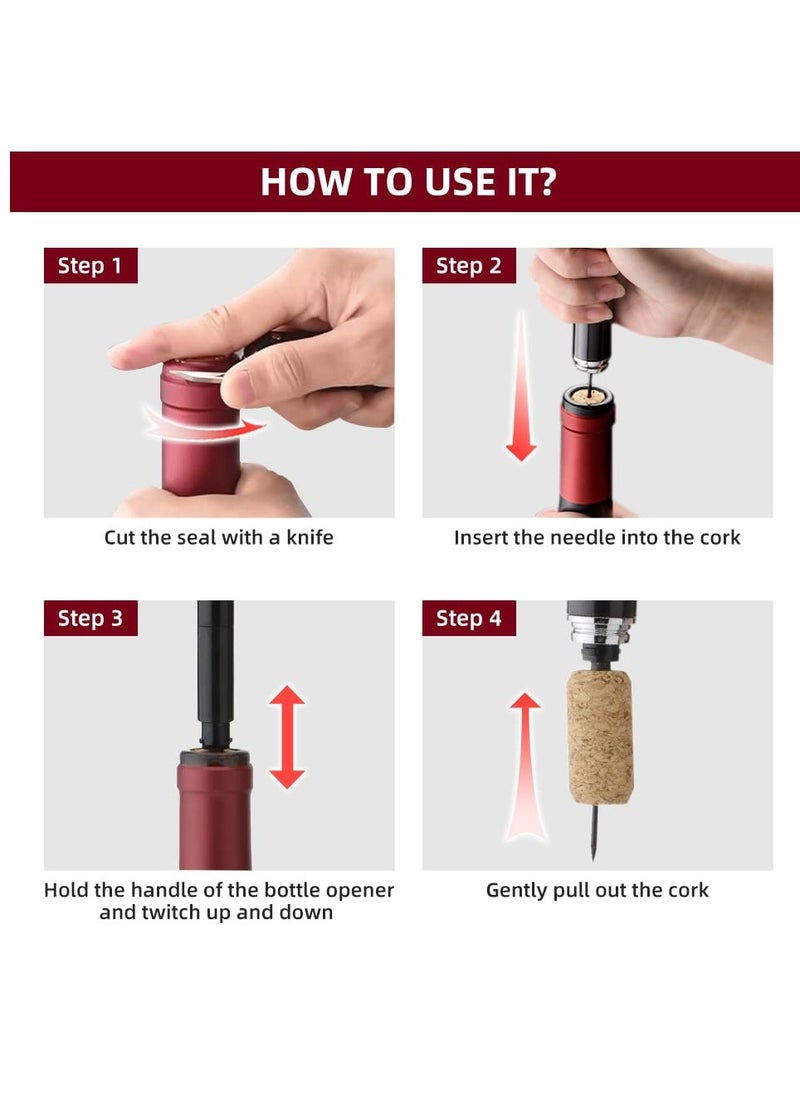 HOW TO USE IT?

Step 1

Cut the seal with a knife

Step 2

Insert the needle into the cork

Step 3

Hold the handle of the bottle opener and twitch up and down

Step 4

Gently pull out the cork