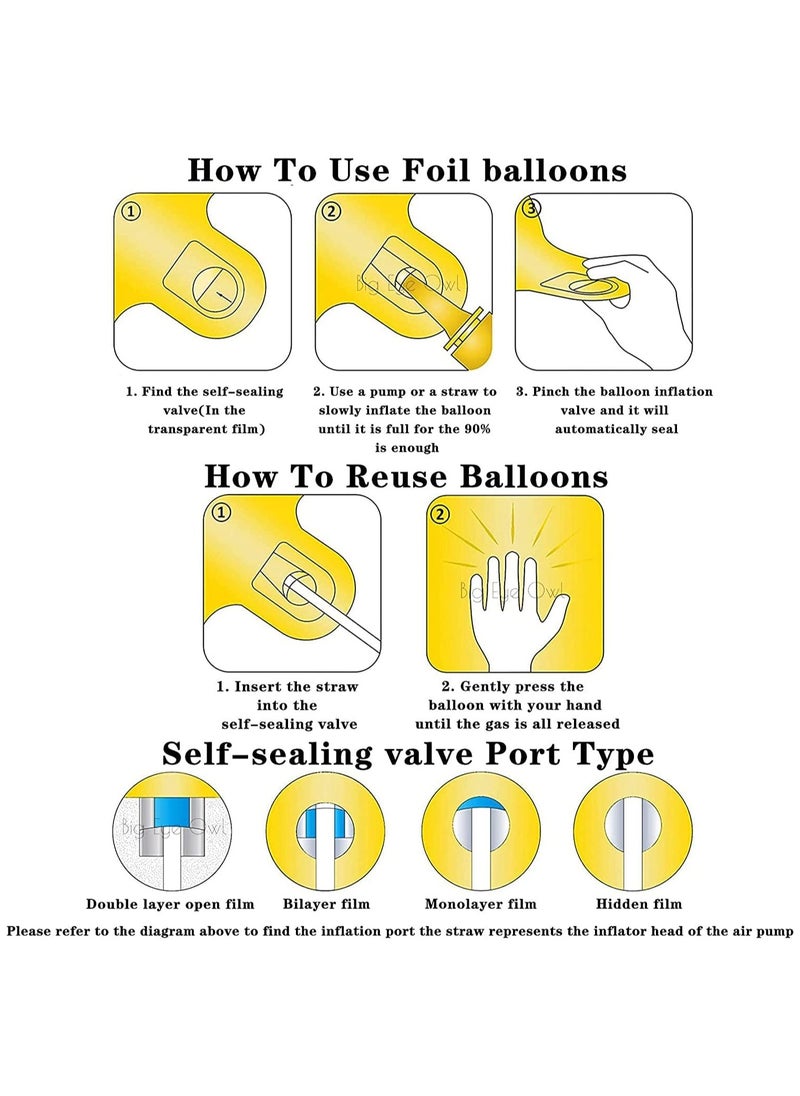 How To Use Foil balloons

①

②

Big Eye Owl

③

1. Find the self-sealing valve(In the transparent film)

2. Use a pump or a straw to slowly inflate the balloon until it is full for the 90% is enough

3. Pinch the balloon inflation valve and it will automatically seal

How To Reuse Balloons

①

②

Big Eye Owl

1. Insert the straw into the self-sealing valve

2. Gently press the balloon with your hand until the gas is all released

Self-sealing valve Port Type

Big Eye Owl

Double layer open film

Bilayer film

Monolayer film

Hidden film

Please refer to the diagram above to find the inflation port the straw represents the inflator head of the air pump