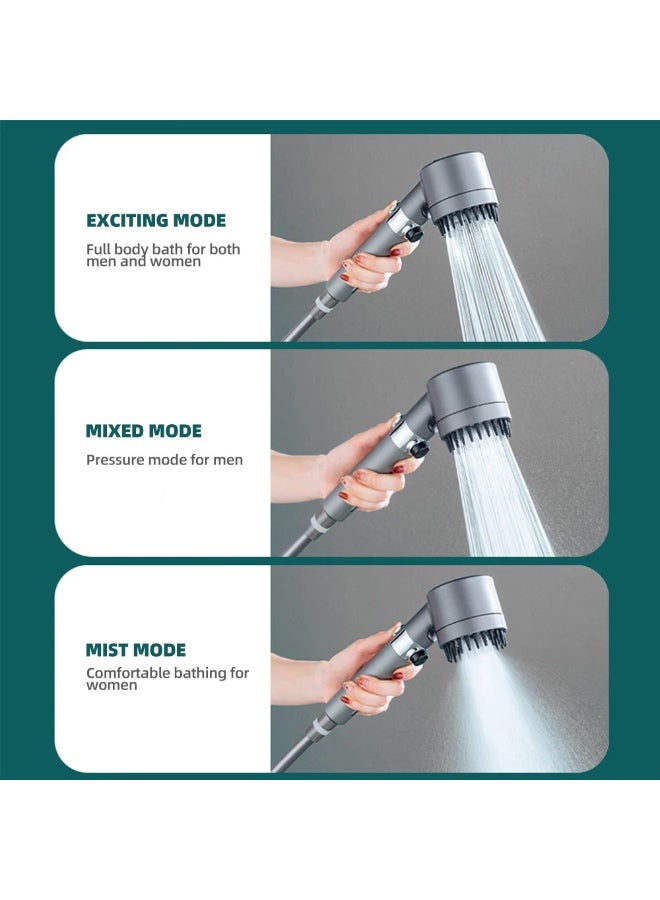 EXCITING MODE
Full body bath for both men and women

MIXED MODE
Pressure mode for men

MIST MODE
Comfortable bathing for women