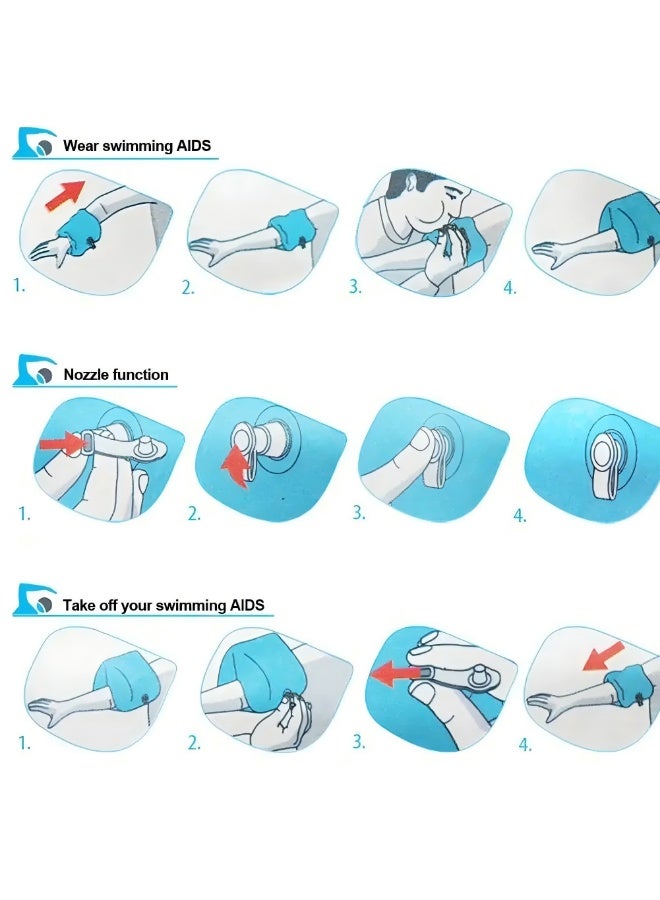 Wear swimming AIDS

1.

2.

3.

4.

Nozzle function

1.

2.

3.

4.

Take off your swimming AIDS

1.

2.

3.

4.