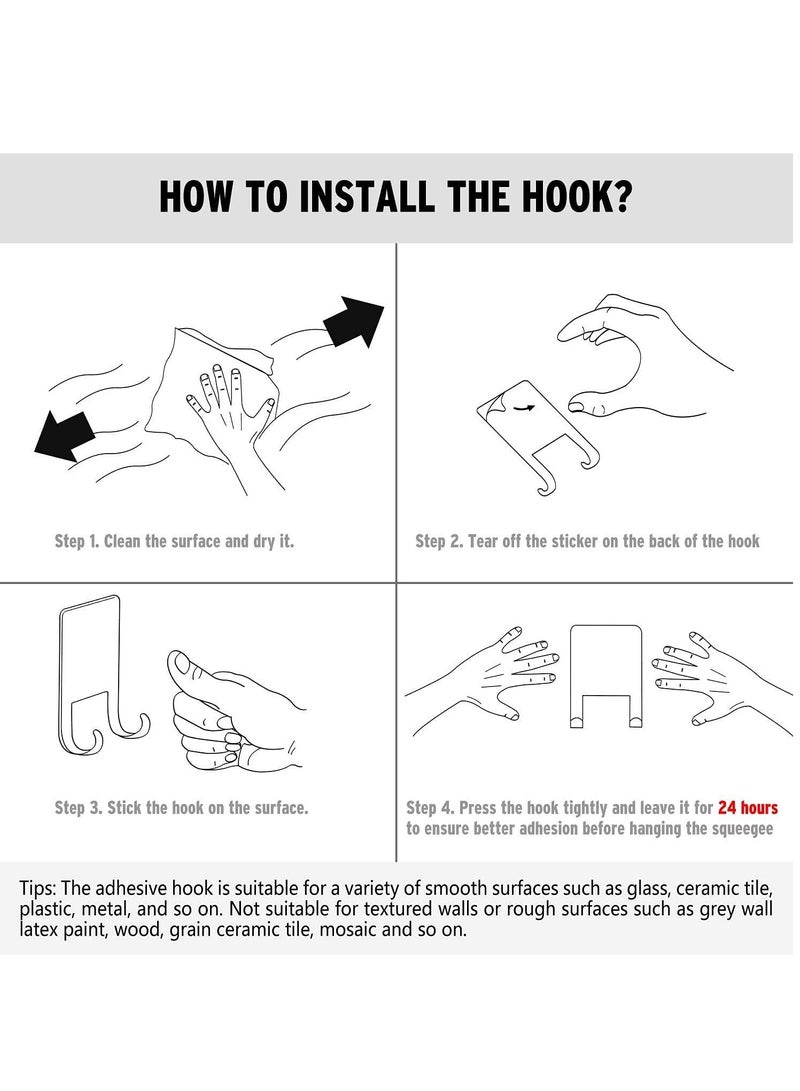 HOW TO INSTALL THE HOOK?

Step 1. Clean the surface and dry it.

Step 2. Tear off the sticker on the back of the hook

Step 3. Stick the hook on the surface.

Step 4. Press the hook tightly and leave it for 24 hours to ensure better adhesion before hanging the squeegee

Tips: The adhesive hook is suitable for a variety of smooth surfaces such as glass, ceramic tile, plastic, metal, and so on. Not suitable for textured walls or rough surfaces such as grey wall latex paint, wood, grain ceramic tile, mosaic and so on.