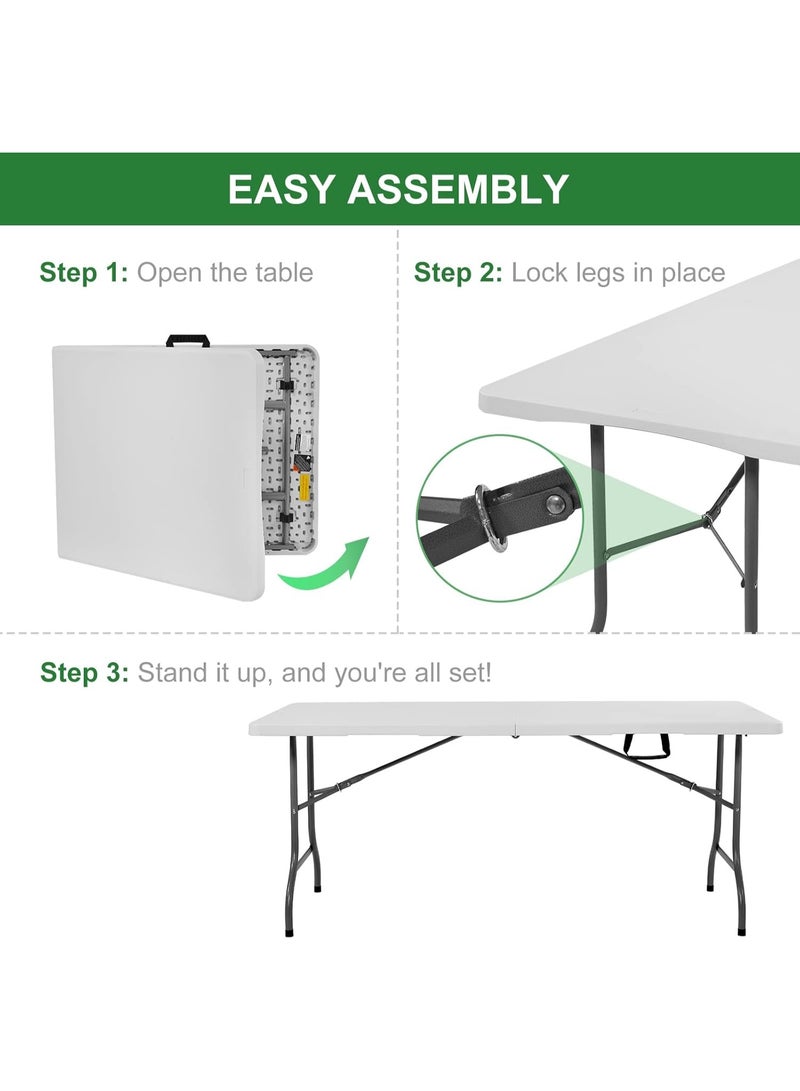 EASY ASSEMBLY

Step 1: Open the table

Step 2: Lock legs in place

Step 3: Stand it up, and you're all set!