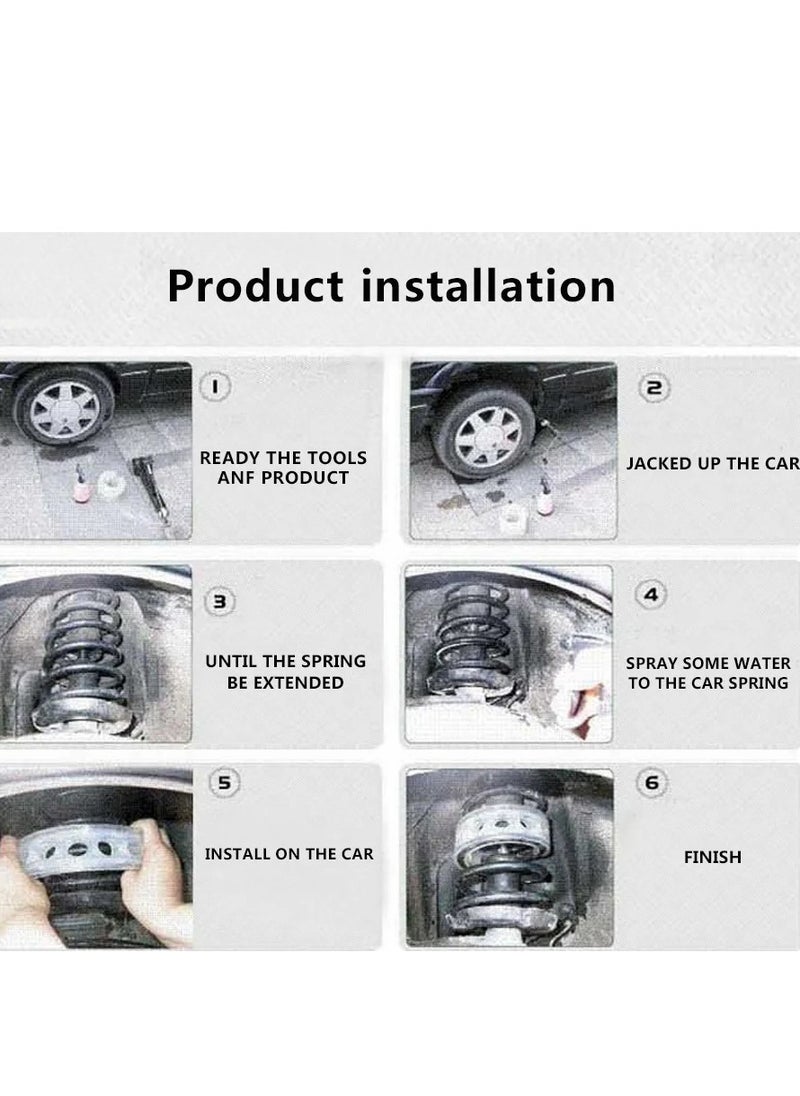 Product installation

1

READY THE TOOLS ANF PRODUCT

2

JACKED UP THE CAR

3

UNTIL THE SPRING BE EXTENDED

4

SPRAY SOME WATER TO THE CAR SPRING

5

INSTALL ON THE CAR

6

FINISH