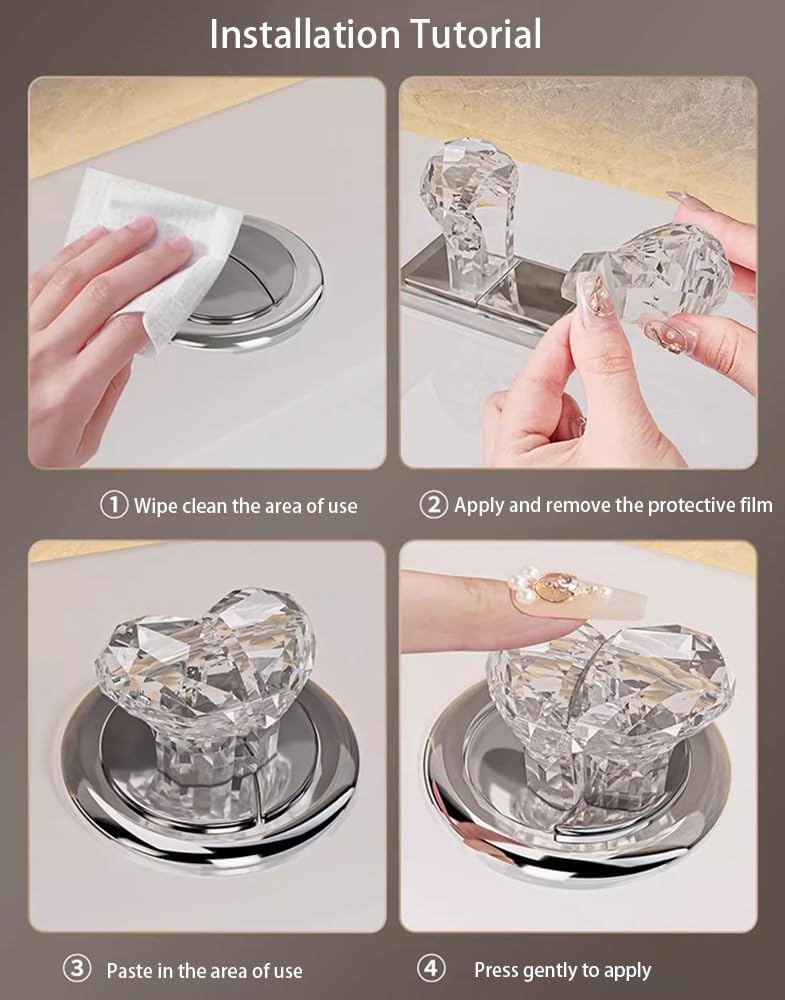 Installation Tutorial

① Wipe clean the area of use

② Apply and remove the protective film

③ Paste in the area of use

④ Press gently to apply