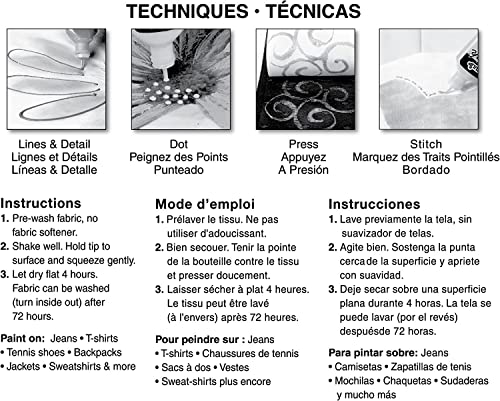 TECHNIQUES • TÉCNICAS

Lines & Detail
Lignes et Détails
Líneas & Detalle

Dot
Peignez des Points
Punteado

Press
Appuyez
A Presión

Stitch
Marquez des Traits Pointillés
Bordado

Instructions
1. Pre-wash fabric, no fabric softener.
2. Shake well. Hold tip to surface and squeeze gently.
3. Let dry flat 4 hours. Fabric can be washed (turn inside out) after 72 hours.

Paint on: Jeans • T-shirts • Tennis shoes • Backpacks • Jackets • Sweatshirts & more

Mode d'emploi
1. Prélaver le tissu. Ne pas utiliser d'adoucissant.
2. Bien secouer. Tenir la pointe de la bouteille contre le tissu et presser doucement.
3. Laisser sécher à plat 4 heures. Le tissu peut être lavé (à l'envers) après 72 heures.

Pour peindre sur : Jeans • T-shirts • Chaussures de tennis • Sacs à dos • Vestes • Sweat-shirts plus encore

Instrucciones
1. Lave previamente la tela, sin suavizador de telas.
2. Agite bien. Sostenga la punta cercade la superficie y apriete con suavidad.
3. Deje secar sobre una superficie plana durante 4 horas. La tela se puede lavar (por el revés) despuésde 72 horas.

Para pintar sobre: Jeans • Camisetas • Zapatillas de tenis • Mochilas • Chaquetas • Sudaderas y mucho más