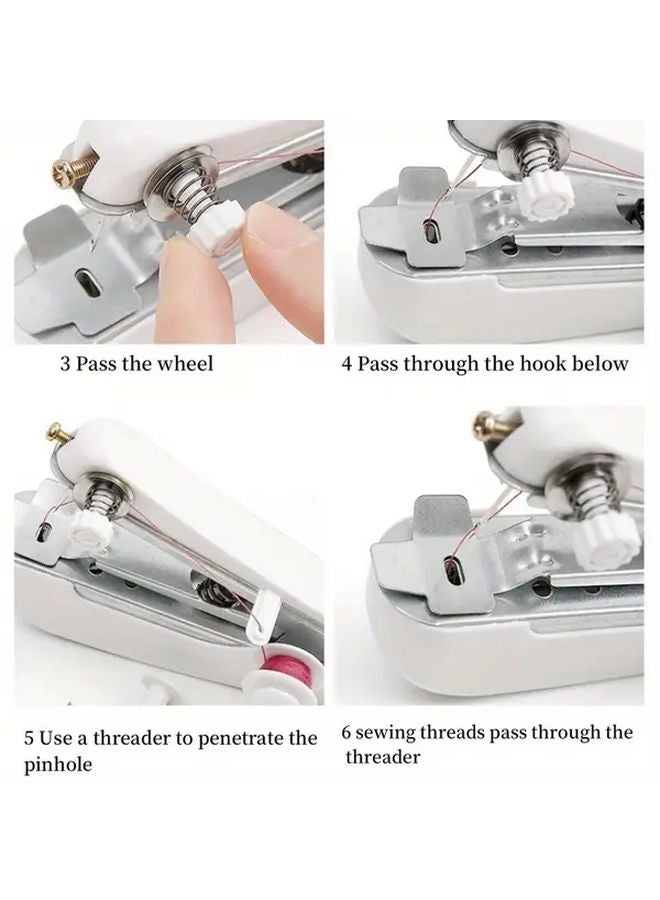 3 Pass the wheel

4 Pass through the hook below

5 Use a threader to penetrate the pinhole

6 sewing threads pass through the threader