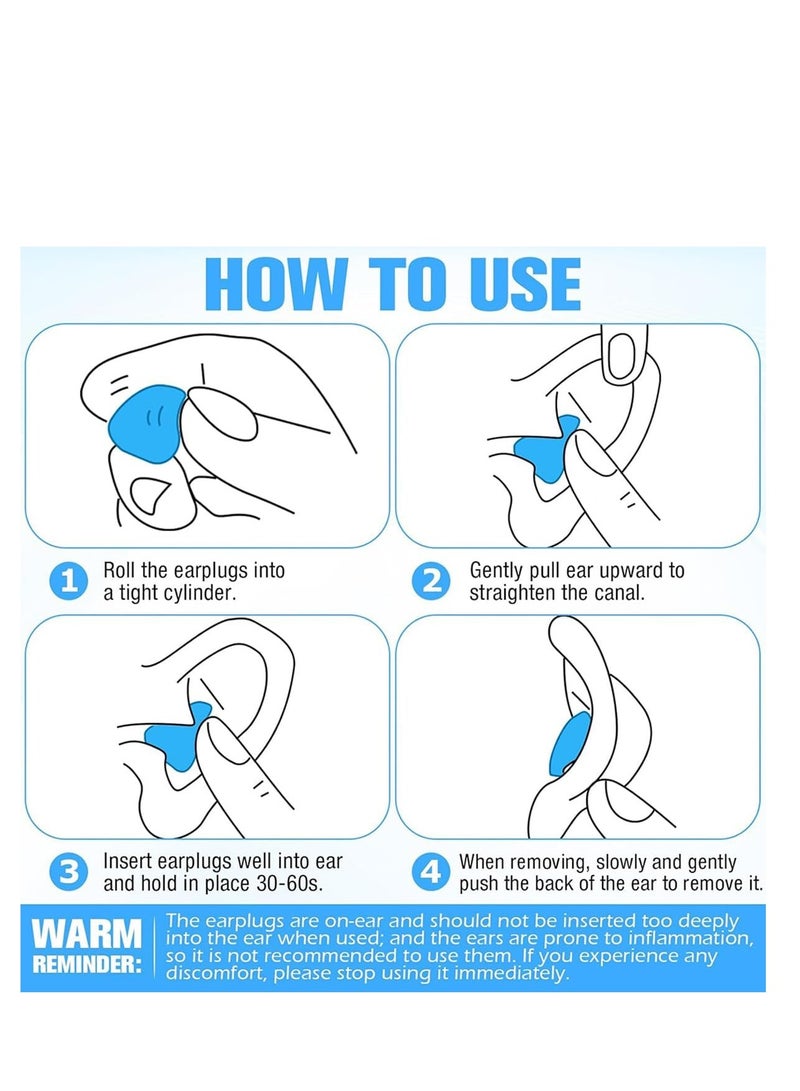 HOW TO USE

1 Roll the earplugs into a tight cylinder.

2 Gently pull ear upward to straighten the canal.

3 Insert earplugs well into ear and hold in place 30-60s.

4 When removing, slowly and gently push the back of the ear to remove it.

WARM REMINDER: The earplugs are on-ear and should not be inserted too deeply into the ear when used; and the ears are prone to inflammation, so it is not recommended to use them. If you experience any discomfort, please stop using it immediately.