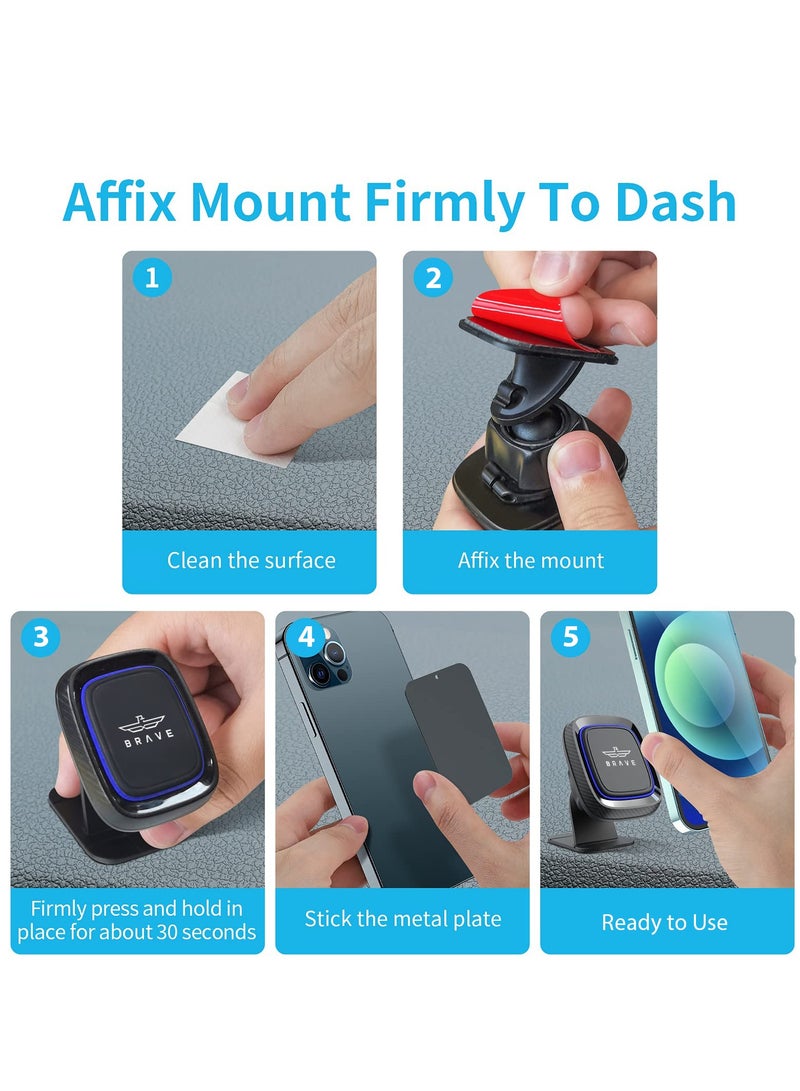 Affix Mount Firmly To Dash

1
Clean the surface

2
Affix the mount

3
BRAVE
Firmly press and hold in place for about 30 seconds

4
Stick the metal plate

5
BRAVE
Ready to Use