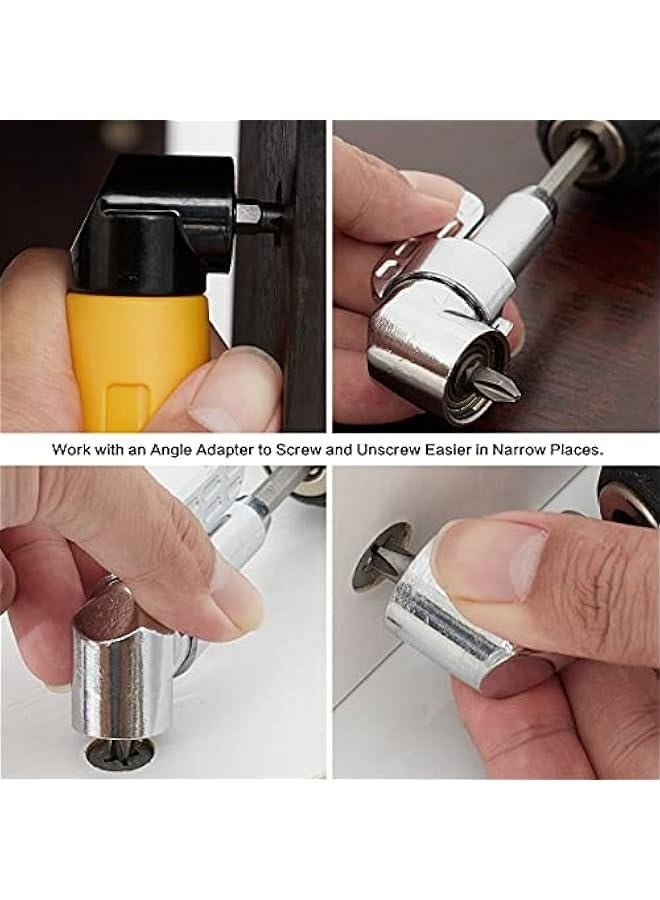 Work with an Angle Adapter to Screw and Unscrew Easier in Narrow Places.