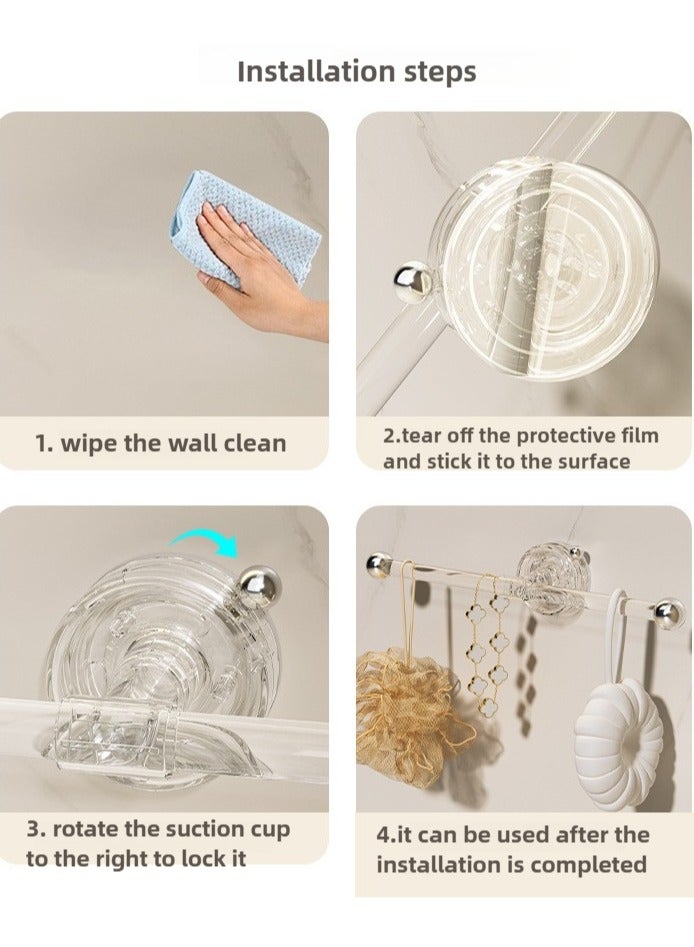 Installation steps

1. wipe the wall clean

2.tear off the protective film and stick it to the surface

3. rotate the suction cup to the right to lock it

4.it can be used after the installation is completed