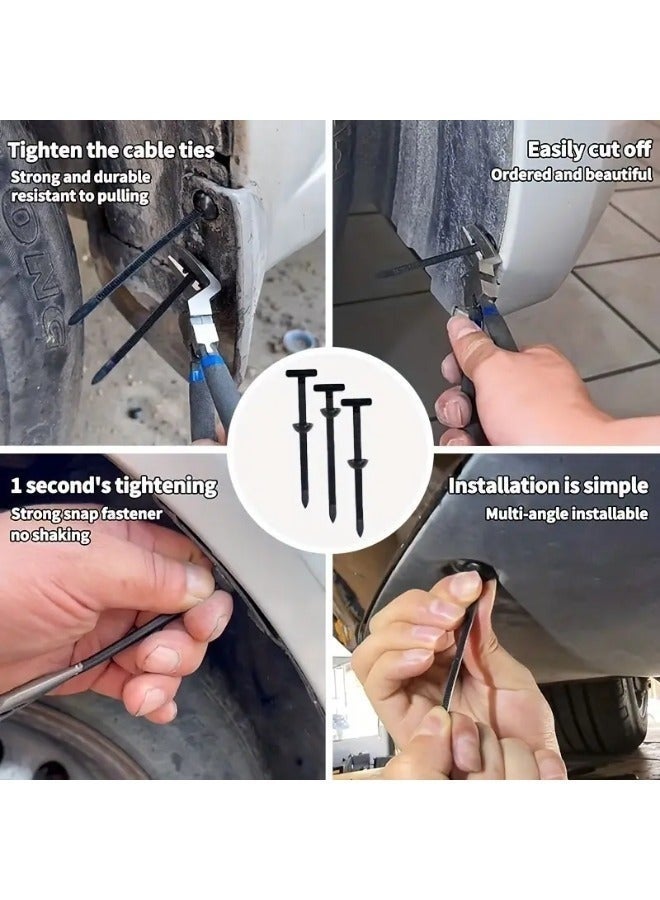 Tighten the cable ties
Strong and durable resistant to pulling

Easily cut off
Ordered and beautiful

1 second's tightening
Strong snap fastener no shaking

Installation is simple
Multi-angle installable