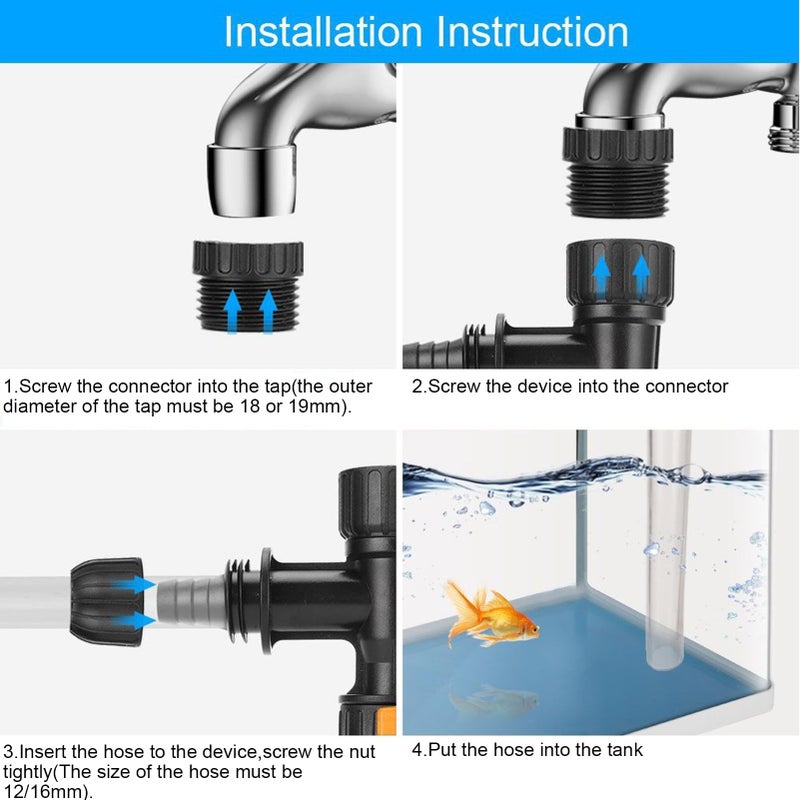 Installation Instruction

1.Screw the connector into the tap(the outer diameter of the tap must be 18 or 19mm).

2.Screw the device into the connector

3.Insert the hose to the device,screw the nut tightly(The size of the hose must be 12/16mm).

4.Put the hose into the tank