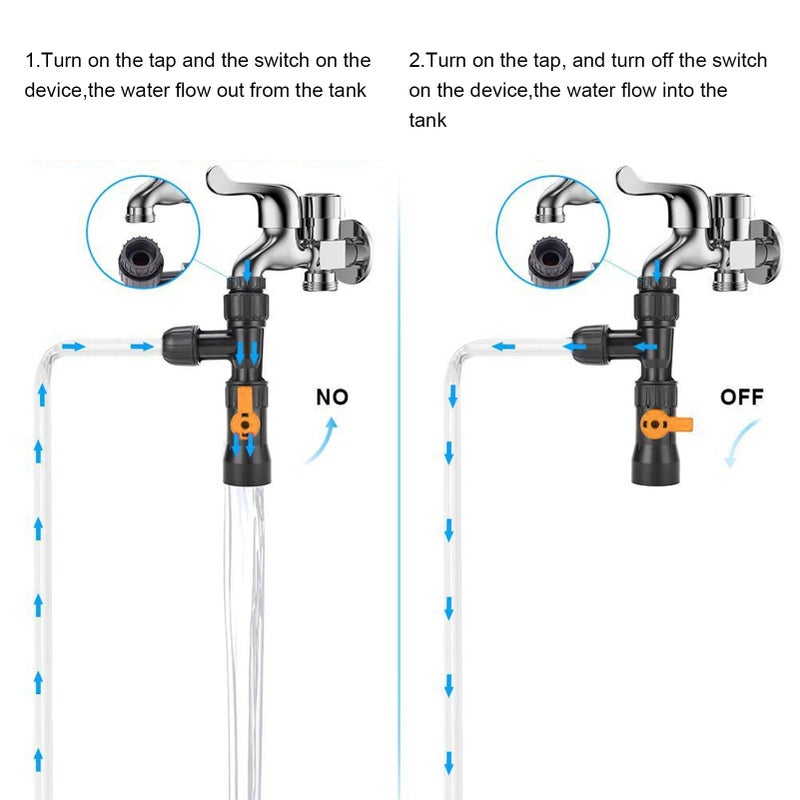 1.Turn on the tap and the switch on the device,the water flow out from the tank

NO

2.Turn on the tap, and turn off the switch on the device,the water flow into the tank

OFF