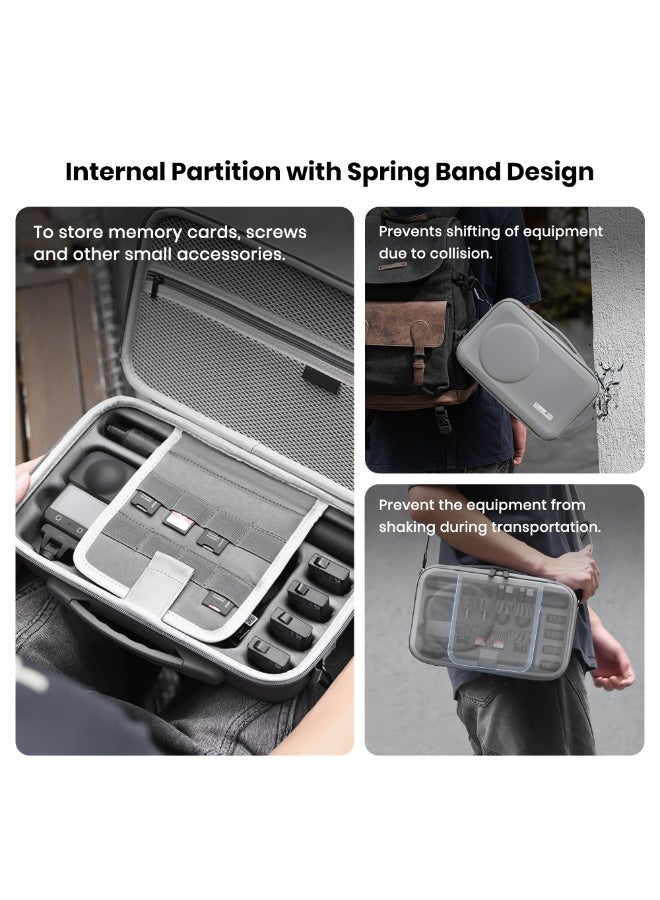 Internal Partition with Spring Band Design

To store memory cards, screws and other small accessories.

Prevents shifting of equipment due to collision.

Prevent the equipment from shaking during transportation.