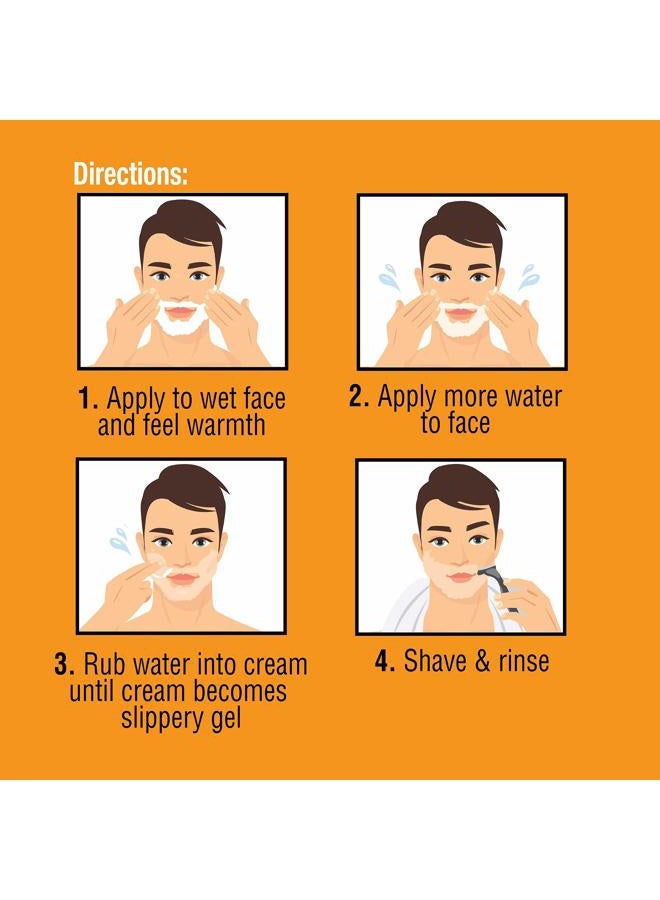 Directions:

1. Apply to wet face and feel warmth

2. Apply more water to face

3. Rub water into cream until cream becomes slippery gel

4. Shave & rinse