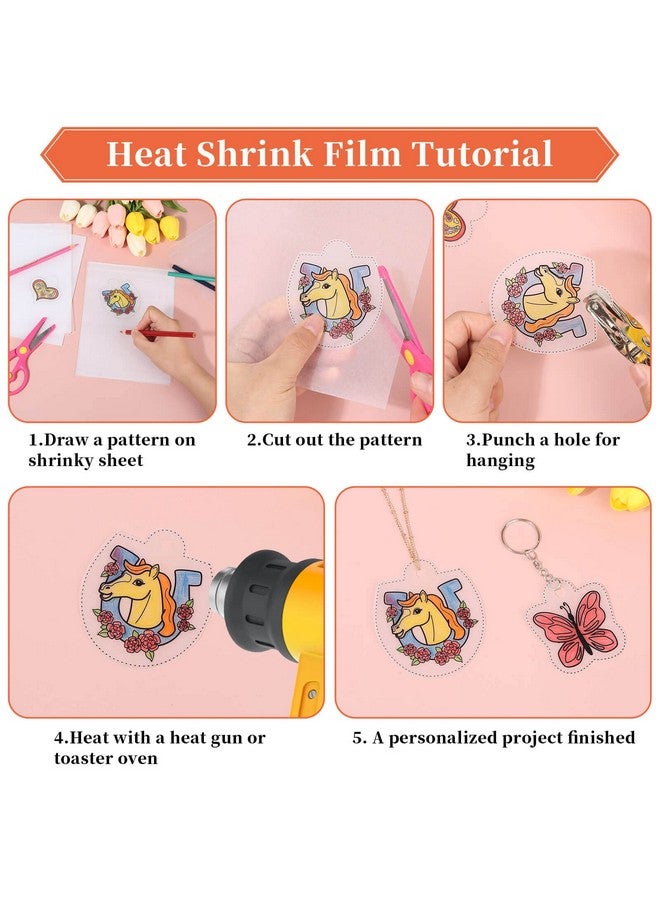 Heat Shrink Film Tutorial

1.Draw a pattern on shrinky sheet

2.Cut out the pattern

3.Punch a hole for hanging

4.Heat with a heat gun or toaster oven

5. A personalized project finished