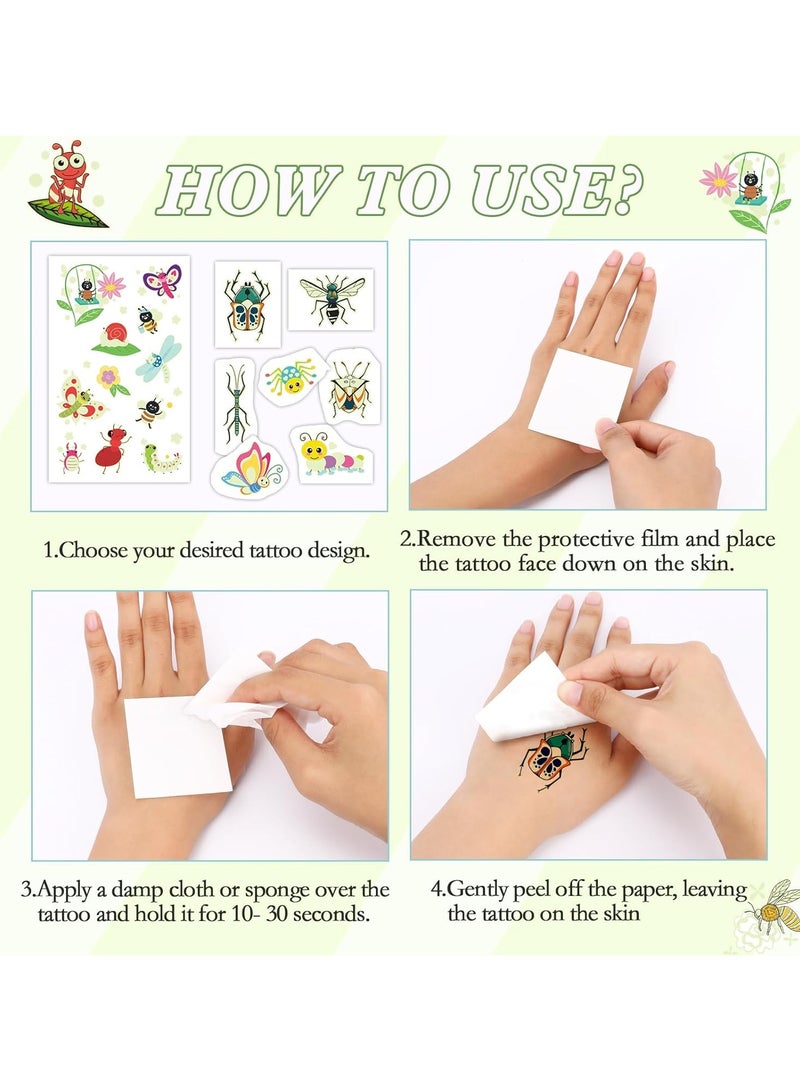 HOW TO USE?

1.Choose your desired tattoo design.

2.Remove the protective film and place the tattoo face down on the skin.

3.Apply a damp cloth or sponge over the tattoo and hold it for 10- 30 seconds.

4.Gently peel off the paper, leaving the tattoo on the skin