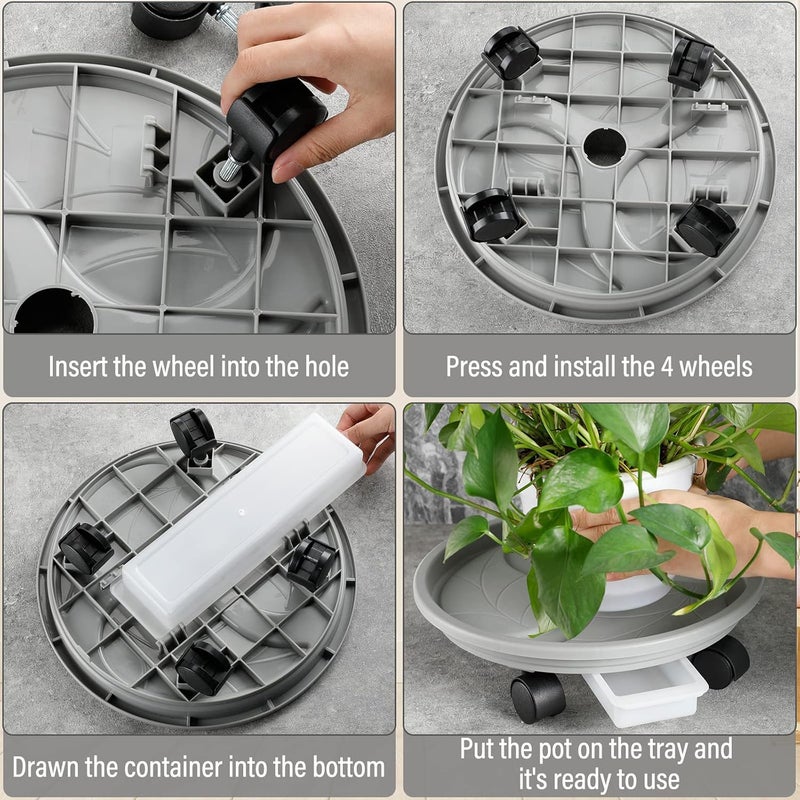 Insert the wheel into the hole

Press and install the 4 wheels

Drawn the container into the bottom

Put the pot on the tray and it's ready to use