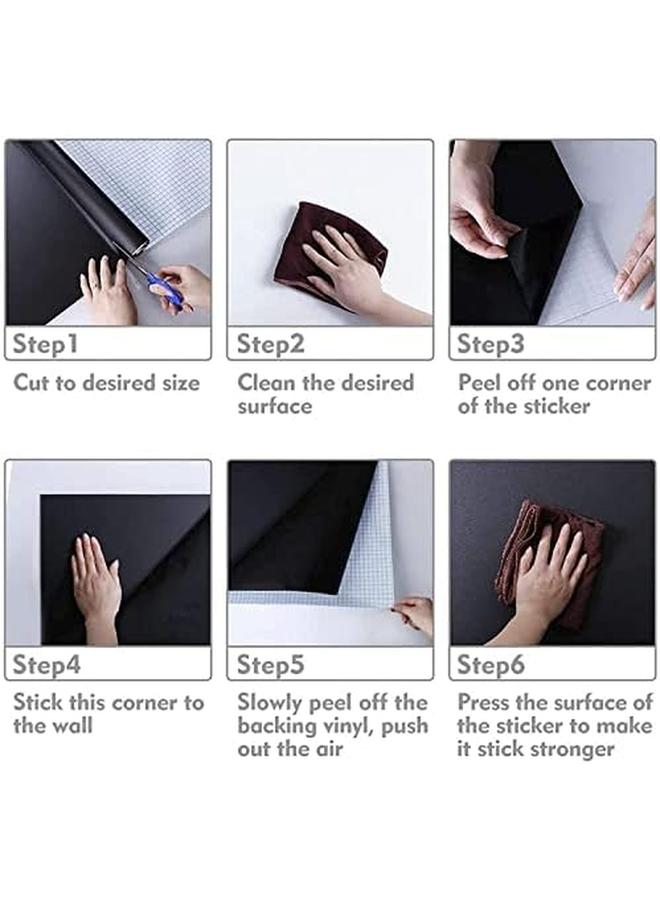 Step1
Cut to desired size

Step2
Clean the desired surface

Step3
Peel off one corner of the sticker

Step4
Stick this corner to the wall

Step5
Slowly peel off the backing vinyl, push out the air

Step6
Press the surface of the sticker to make it stick stronger