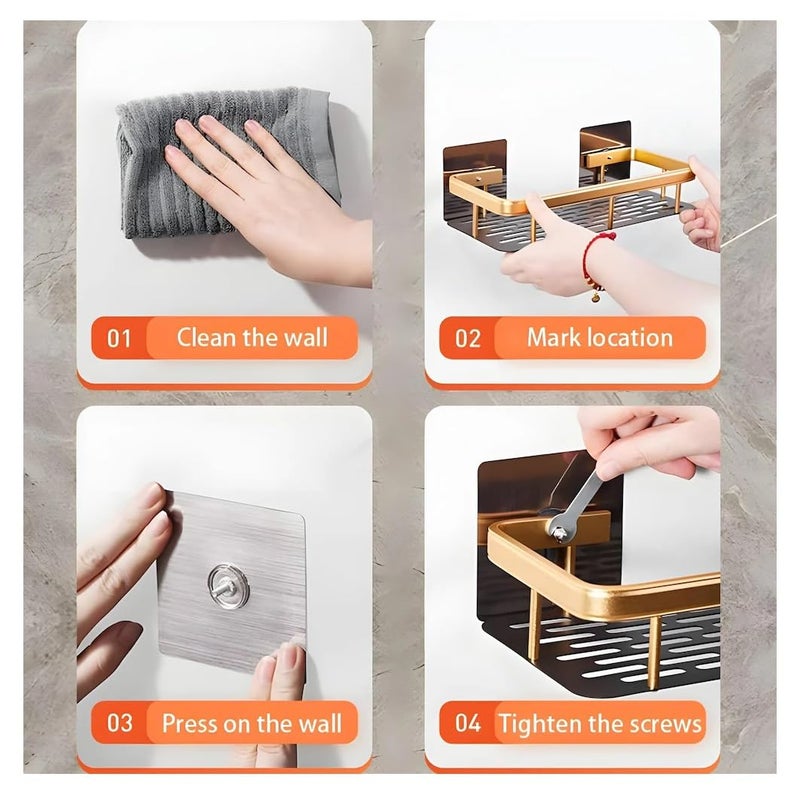 01 Clean the wall

02 Mark location

03 Press on the wall

04 Tighten the screws