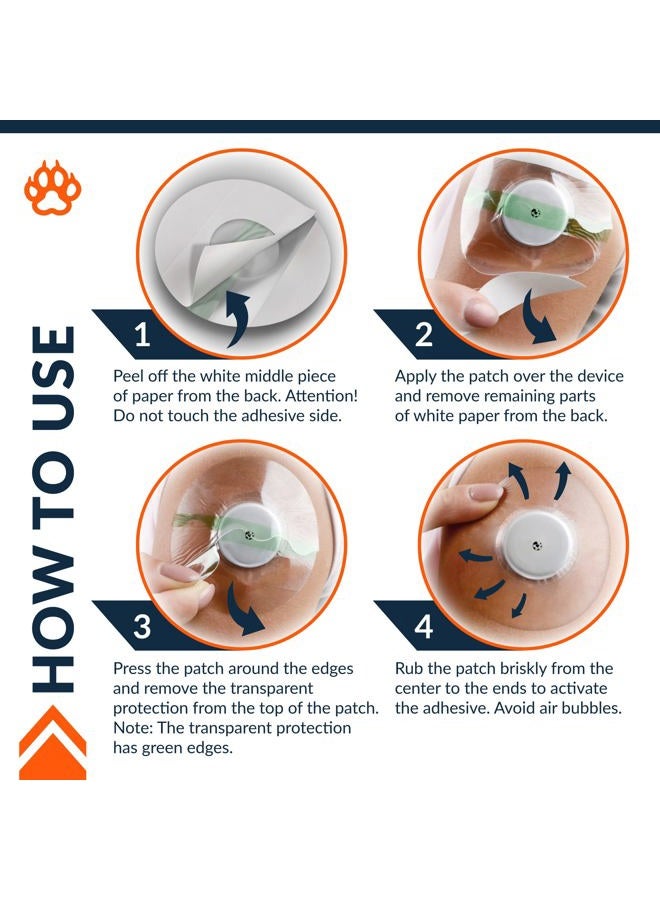 HOW TO USE

1

Peel off the white middle piece of paper from the back. Attention! Do not touch the adhesive side.

2

Apply the patch over the device and remove remaining parts of white paper from the back.

3

Press the patch around the edges and remove the transparent protection from the top of the patch. Note: The transparent protection has green edges.

4

Rub the patch briskly from the center to the ends to activate the adhesive. Avoid air bubbles.