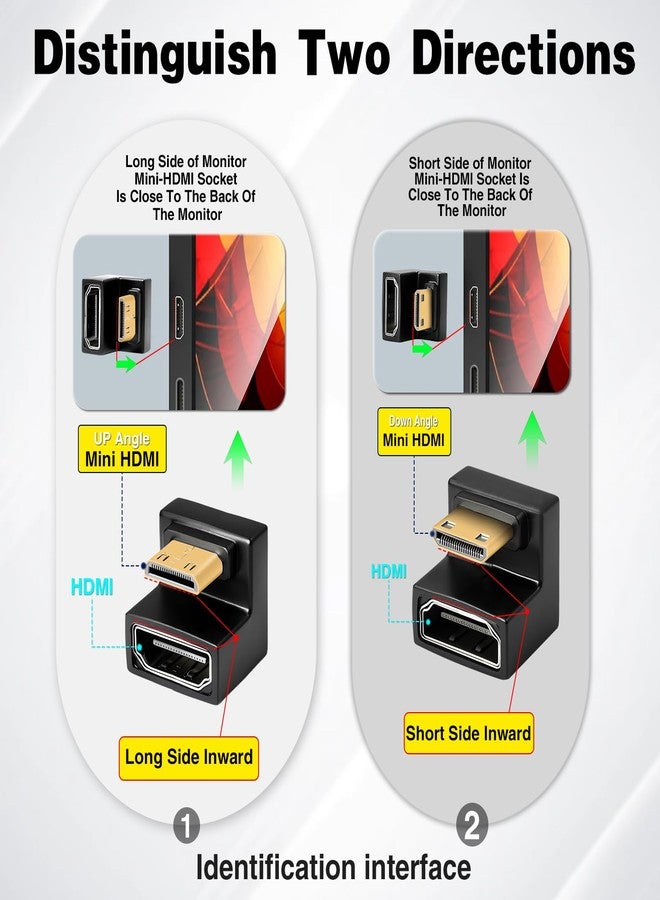 Distinguish Two Directions

Long Side of Monitor Mini-HDMI Socket Is Close To The Back Of The Monitor

UP Angle
Mini HDMI

HDMI

Long Side Inward

1

Short Side of Monitor Mini-HDMI Socket Is Close To The Back Of The Monitor

Down Angle
Mini HDMI

HDMI

Short Side Inward

2

Identification interface