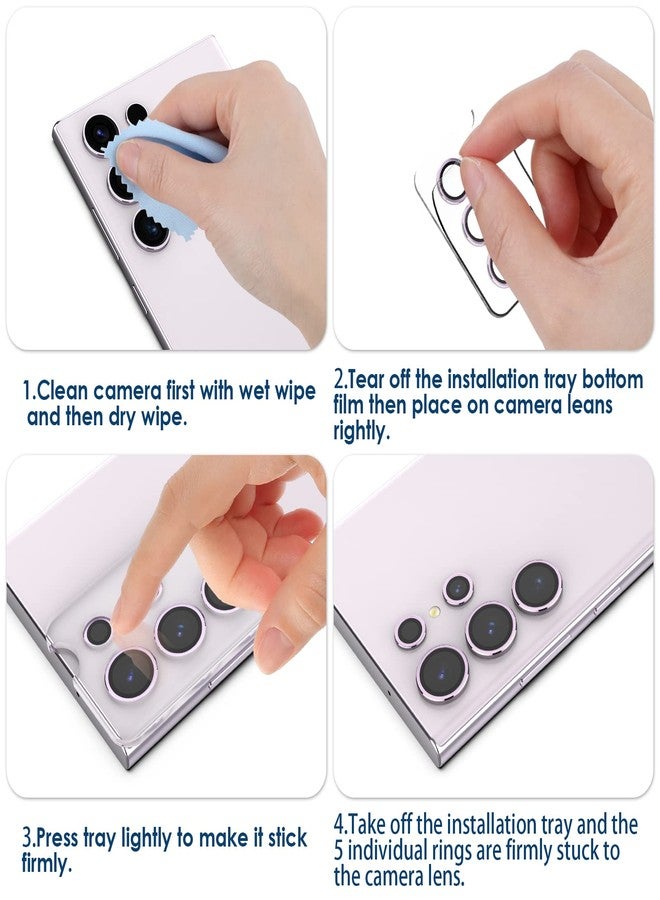 1.Clean camera first with wet wipe and then dry wipe.

2.Tear off the installation tray bottom film then place on camera leans rightly.

3.Press tray lightly to make it stick firmly.

4.Take off the installation tray and the 5 individual rings are firmly stuck to the camera lens.