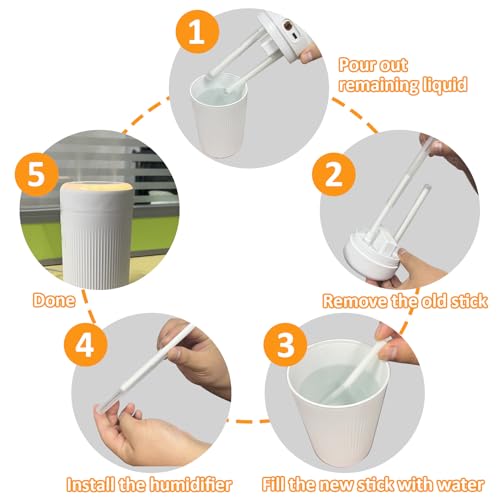 1
Pour out remaining liquid

2
Remove the old stick

3
Fill the new stick with water

4
Install the humidifier

5
Done