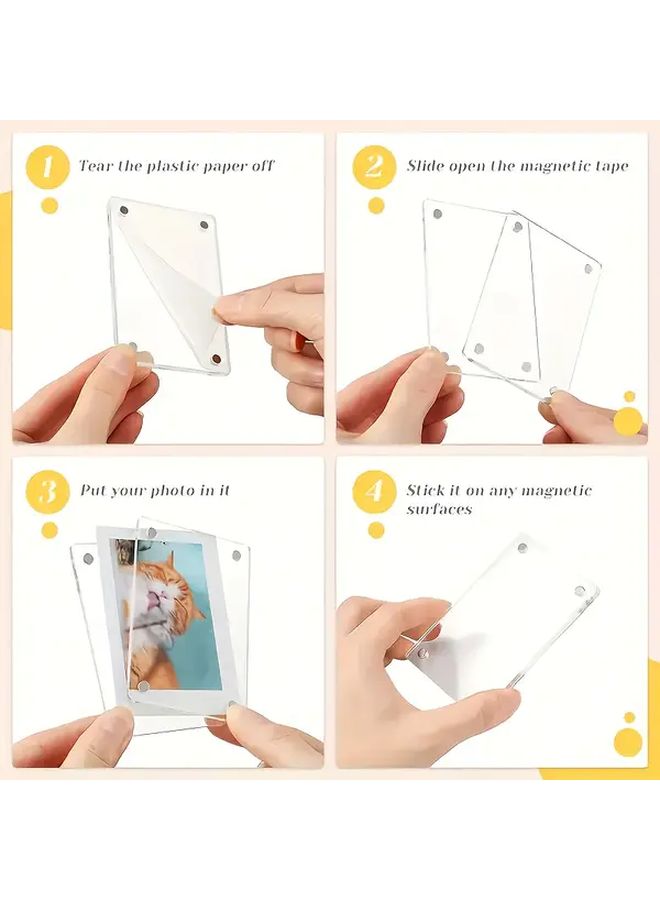 1 Tear the plastic paper off

2 Slide open the magnetic tape

3 Put your photo in it

4 Stick it on any magnetic surfaces