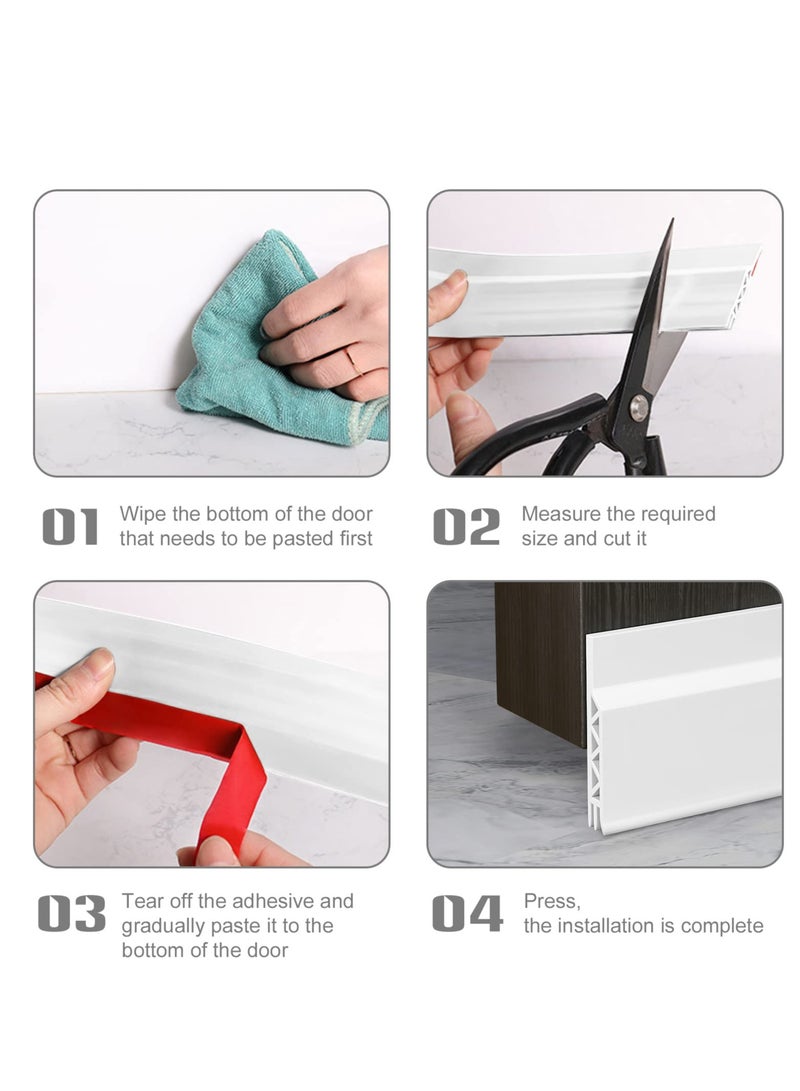 01 Wipe the bottom of the door that needs to be pasted first

02 Measure the required size and cut it

03 Tear off the adhesive and gradually paste it to the bottom of the door

04 Press, the installation is complete