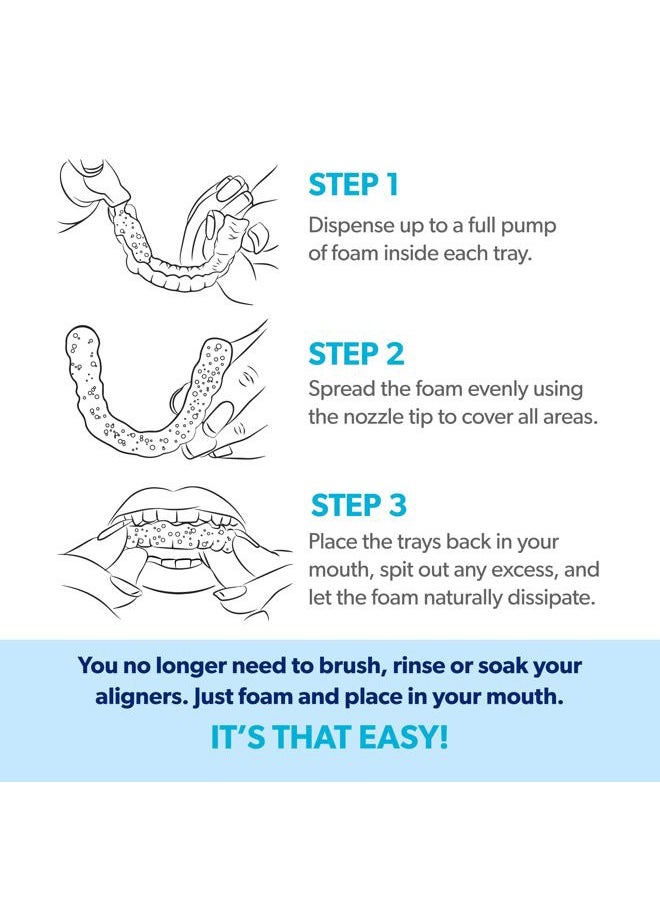 STEP 1
Dispense up to a full pump of foam inside each tray.

STEP 2
Spread the foam evenly using the nozzle tip to cover all areas.

STEP 3
Place the trays back in your mouth, spit out any excess, and let the foam naturally dissipate.

You no longer need to brush, rinse or soak your aligners. Just foam and place in your mouth.

IT'S THAT EASY!