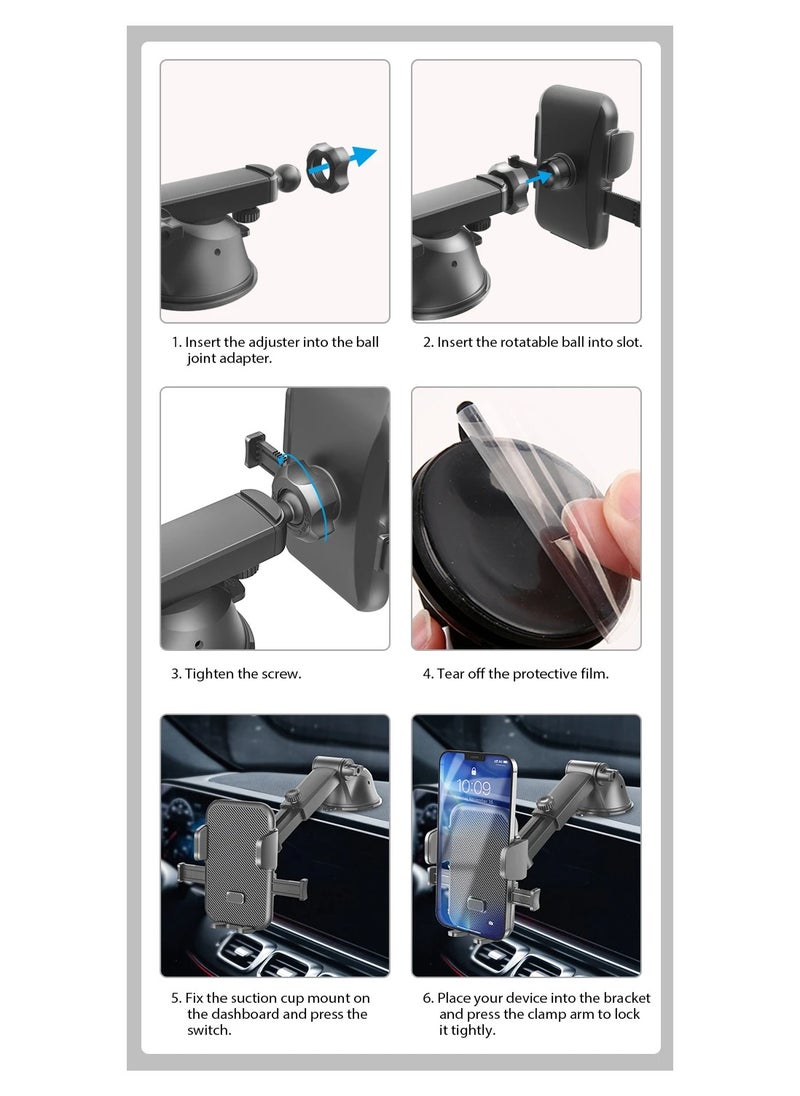 1. Insert the adjuster into the ball joint adapter.

2. Insert the rotatable ball into slot.

3. Tighten the screw.

4. Tear off the protective film.

10:09

5. Fix the suction cup mount on the dashboard and press the switch.

6. Place your device into the bracket and press the clamp arm to lock it tightly.