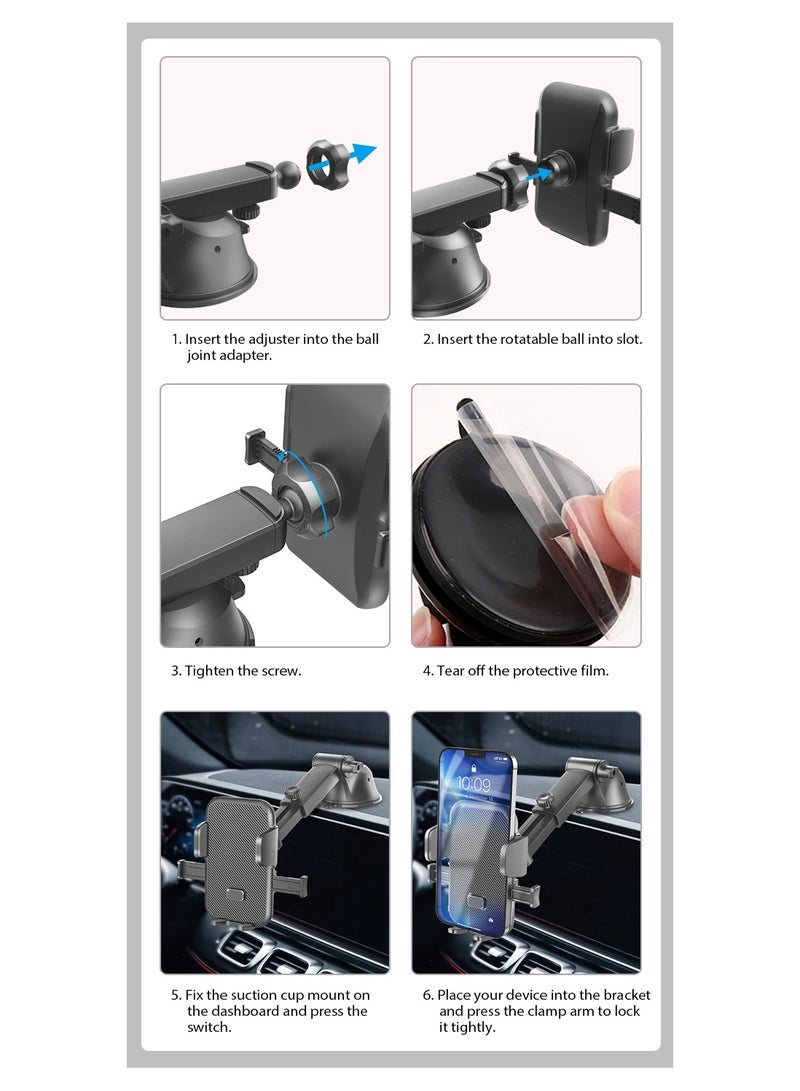 1. Insert the adjuster into the ball joint adapter.

2. Insert the rotatable ball into slot.

3. Tighten the screw.

4. Tear off the protective film.

10:09

5. Fix the suction cup mount on the dashboard and press the switch.

6. Place your device into the bracket and press the clamp arm to lock it tightly.