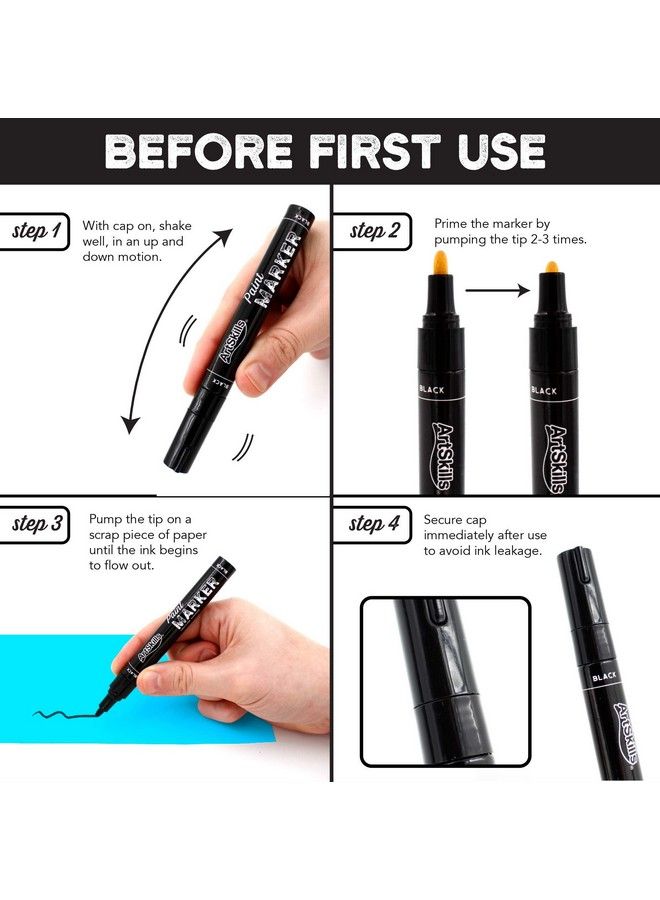 BEFORE FIRST USE

step 1

With cap on, shake well, in an up and down motion.

ArtSkills Paint MARKER BLACK

step 2

Prime the marker by pumping the tip 2-3 times.

BLACK ArtSkills

BLACK ArtSkills

step 3

Pump the tip on a scrap piece of paper until the ink begins to flow out.

ArtSkills Paint MARKER BLACK

step 4

Secure cap immediately after use to avoid ink leakage.

BLACK ArtSkills