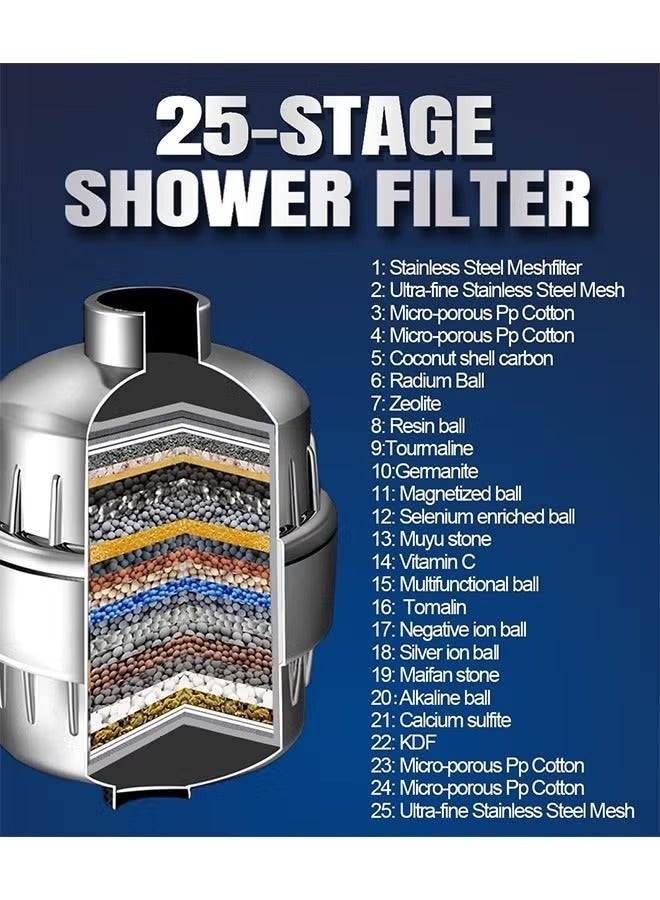 25-STAGE
SHOWER FILTER

1: Stainless Steel Meshfilter
2: Ultra-fine Stainless Steel Mesh
3: Micro-porous Pp Cotton
4: Micro-porous Pp Cotton
5: Coconut shell carbon
6: Radium Ball
7: Zeolite
8: Resin ball
9:Tourmaline
10:Germanite
11: Magnetized ball
12: Selenium enriched ball
13: Muyu stone
14: Vitamin C
15: Multifunctional ball
16: Tomalin
17: Negative ion ball
18: Silver ion ball
19: Maifan stone
20: Alkaline ball
21: Calcium sulfite
22: KDF
23: Micro-porous Pp Cotton
24: Micro-porous Pp Cotton
25: Ultra-fine Stainless Steel Mesh