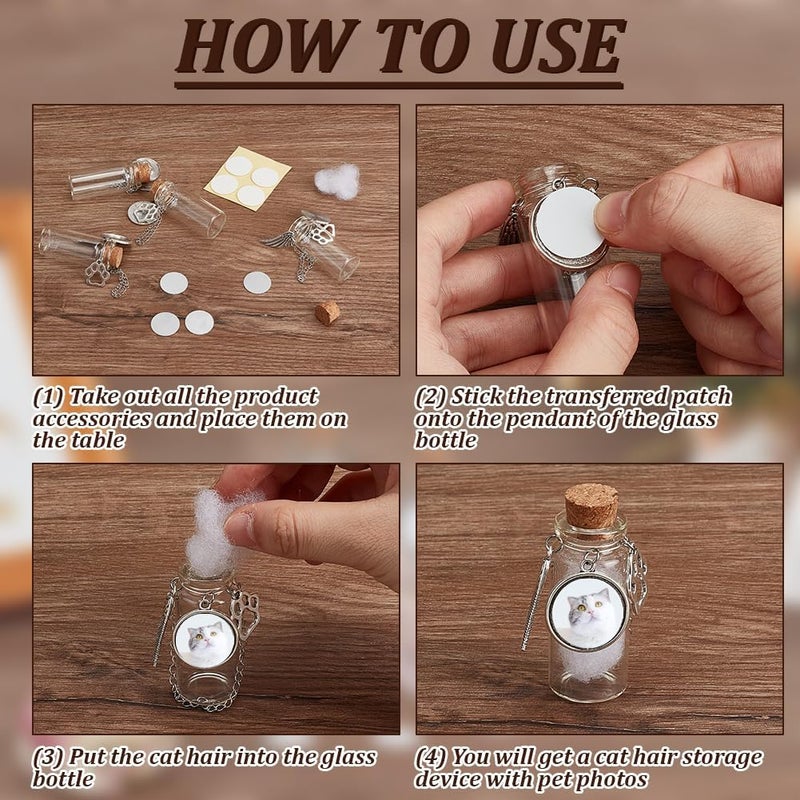 HOW TO USE

(1) Take out all the product accessories and place them on the table

(2) Stick the transferred patch onto the pendant of the glass bottle

(3) Put the cat hair into the glass bottle

(4) You will get a cat hair storage device with pet photos