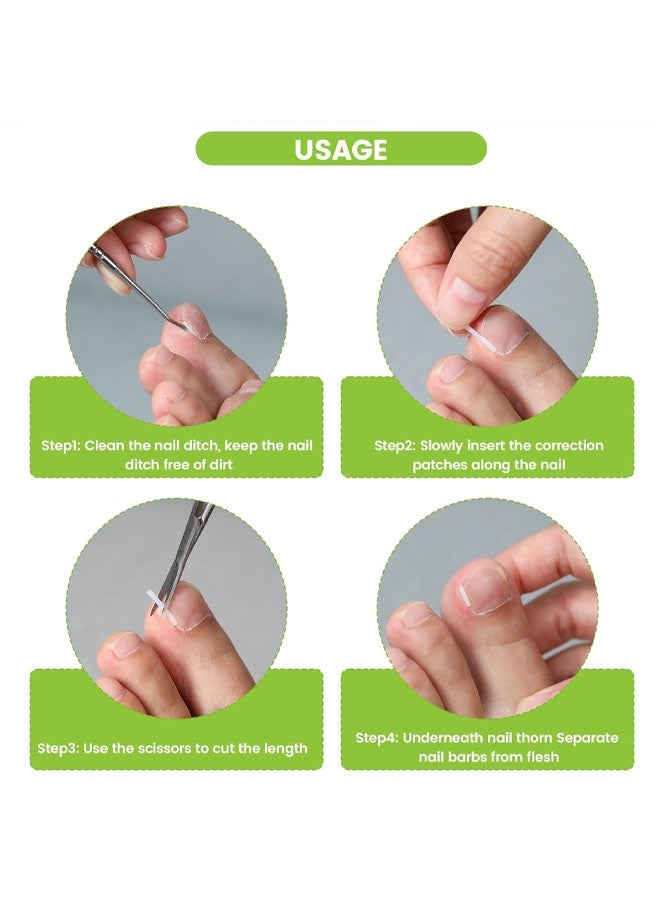 USAGE

Step1: Clean the nail ditch, keep the nail ditch free of dirt

Step2: Slowly insert the correction patches along the nail

Step3: Use the scissors to cut the length

Step4: Underneath nail thorn Separate nail barbs from flesh